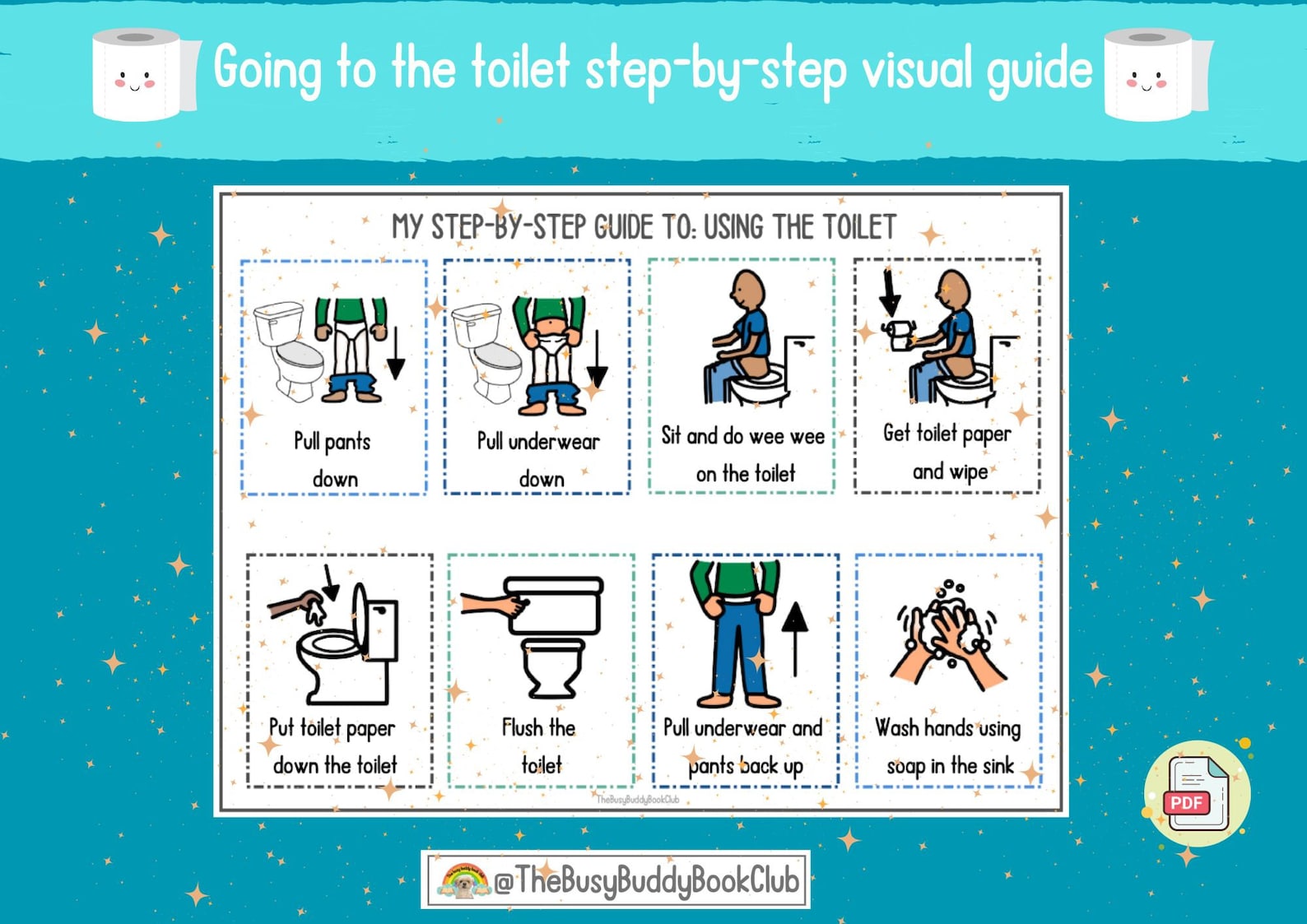 Going to the toilet step-by-step visual guide

MY STEP-BY-STEP GUIDE TO: USING THE TOILET

Pull pants down

Pull underwear down

Sit and do wee wee on the toilet

Get toilet paper and wipe

Put toilet paper down the toilet

Flush the toilet

Pull underwear and pants back up

Wash hands using soap in the sink

TheBusyBuddyBookClub

PDF

@TheBusyBuddyBookClub