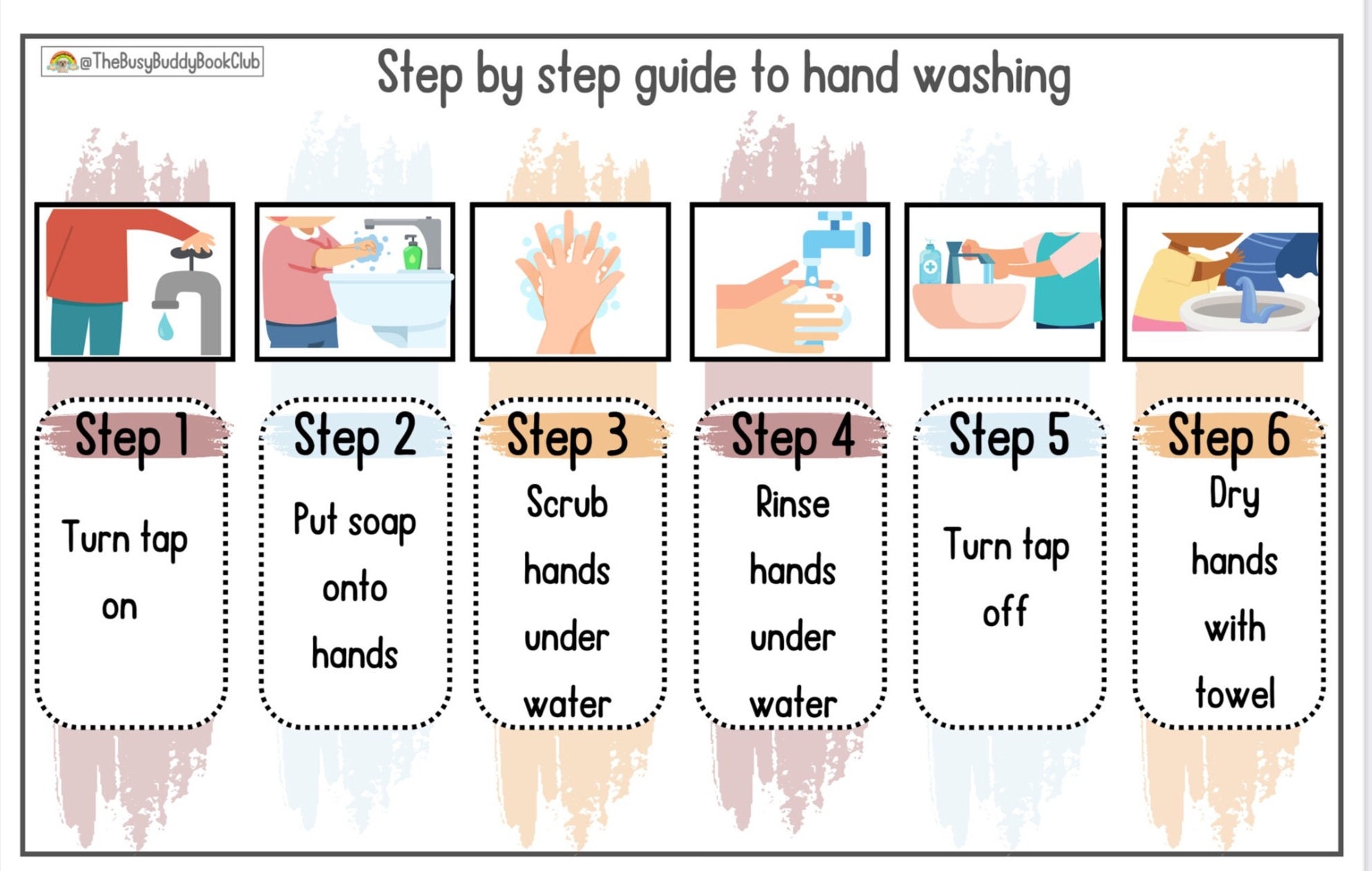 @TheBusyBuddyBookClub

Step by step guide to hand washing

Step 1
Turn tap on

Step 2
Put soap onto hands

Step 3
Scrub hands under water

Step 4
Rinse hands under water

Step 5
Turn tap off

Step 6
Dry hands with towel