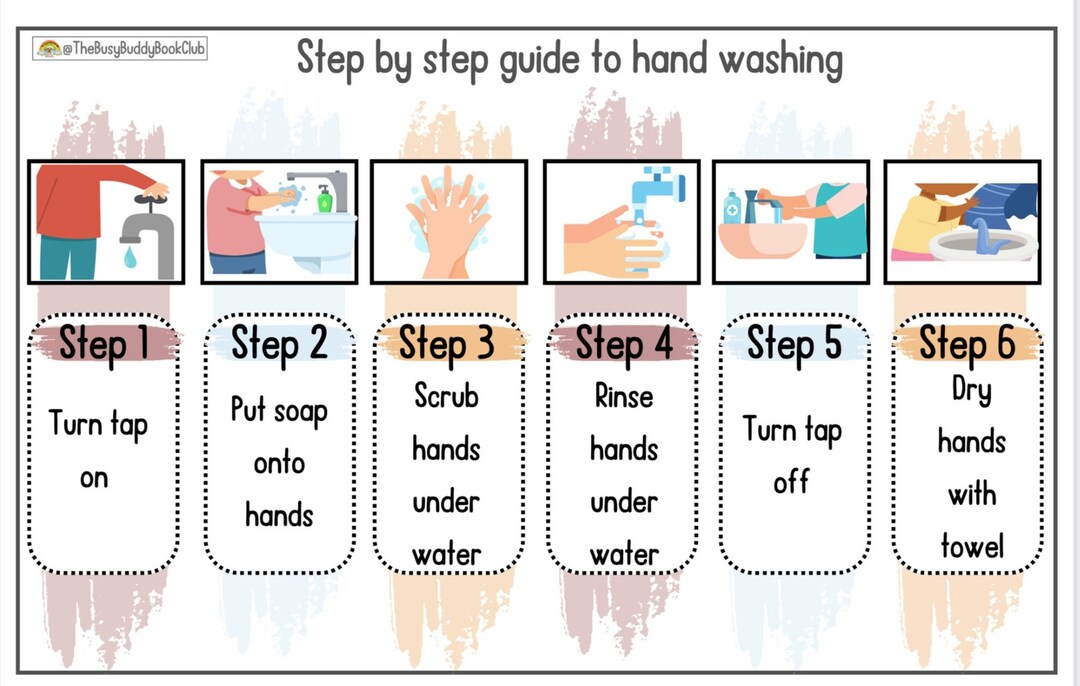 @TheBusyBuddyBookClub

Step by step guide to hand washing

Step 1
Turn tap on

Step 2
Put soap onto hands

Step 3
Scrub hands under water

Step 4
Rinse hands under water

Step 5
Turn tap off

Step 6
Dry hands with towel