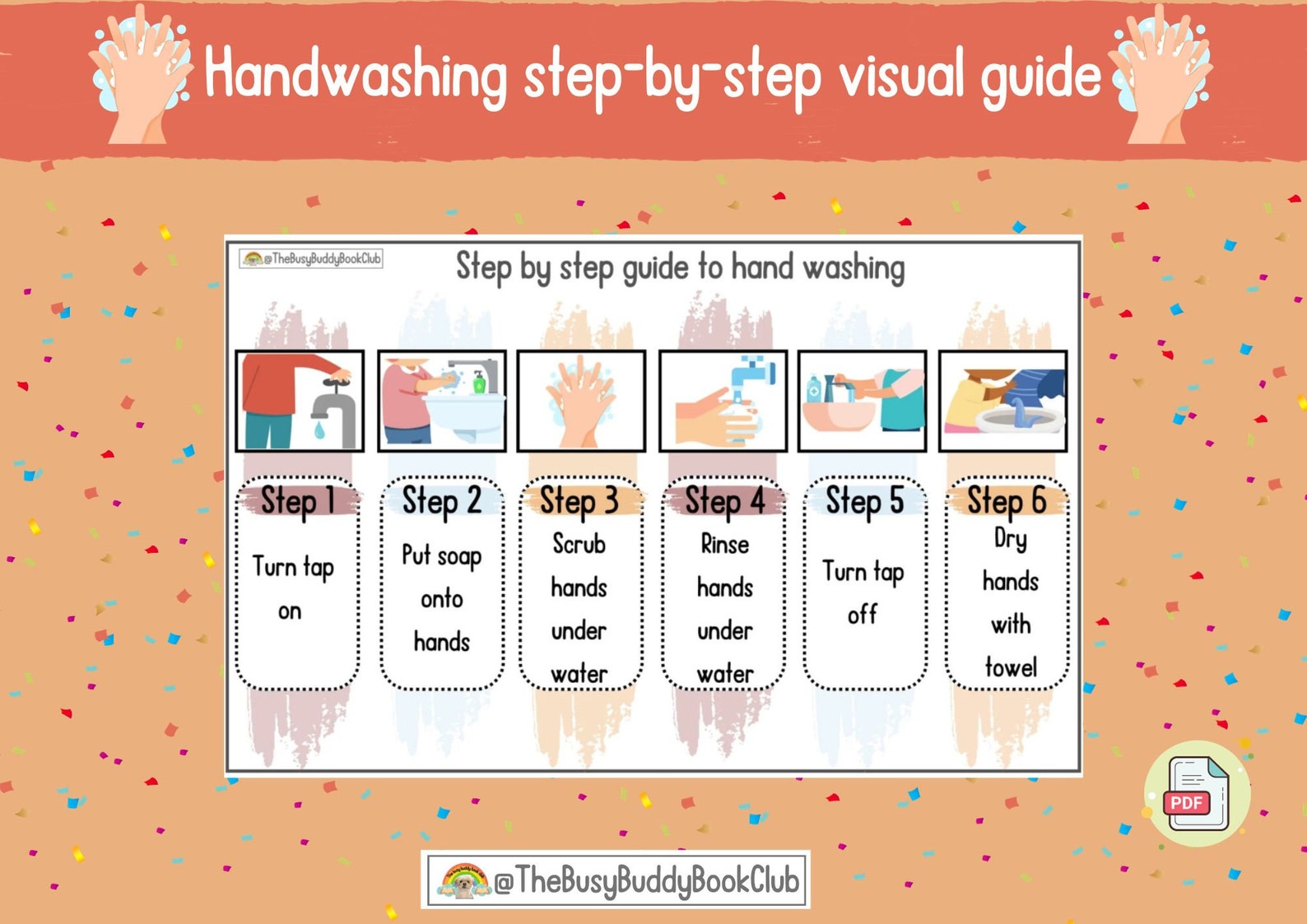 Handwashing step-by-step visual guide

@TheBusyBuddyBookClub

Step by step guide to hand washing

Step 1
Turn tap on

Step 2
Put soap onto hands

Step 3
Scrub hands under water

Step 4
Rinse hands under water

Step 5
Turn tap off

Step 6
Dry hands with towel

PDF

@TheBusyBuddyBookClub