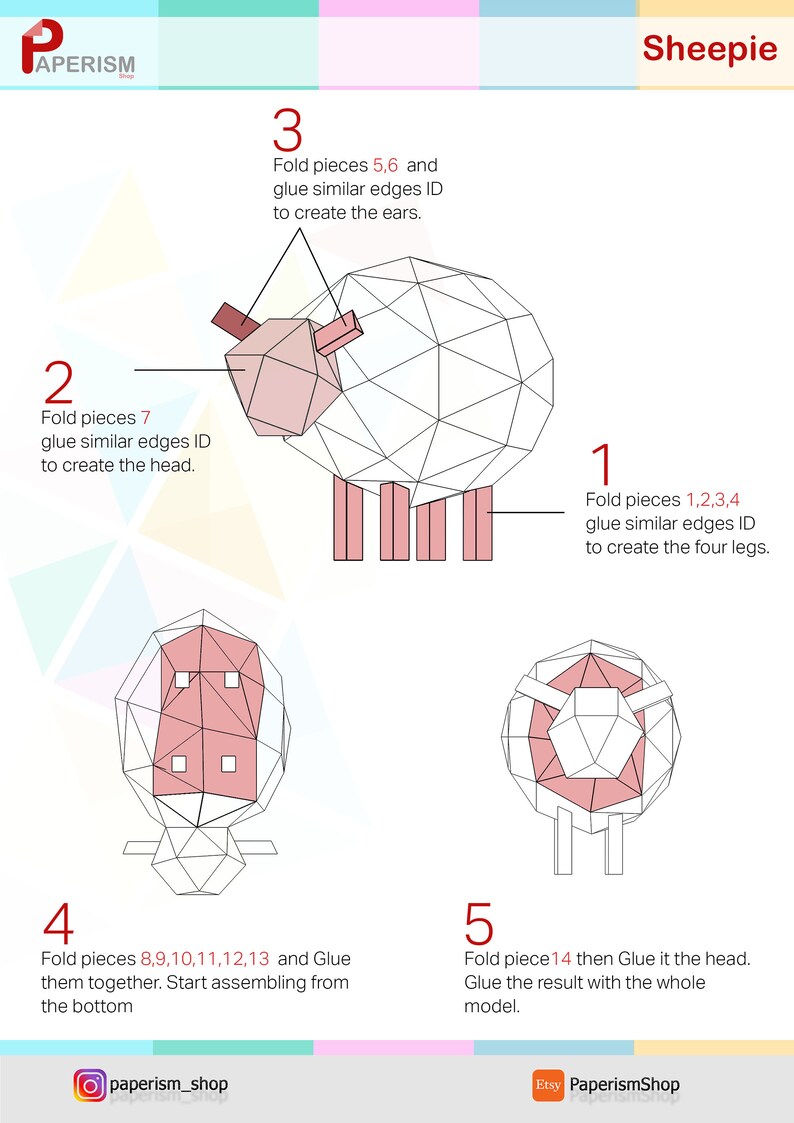 PAPERISM Shop

Sheepie

3
Fold pieces 5,6 and glue similar edges ID to create the ears.

2
Fold pieces 7 glue similar edges ID to create the head.

1
Fold pieces 1,2,3,4 glue similar edges ID to create the four legs.

4
Fold pieces 8,9,10,11,12,13 and Glue them together. Start assembling from the bottom

5
Fold piece14 then Glue it the head. Glue the result with the whole model.

paperism_shop

Etsy PaperismShop