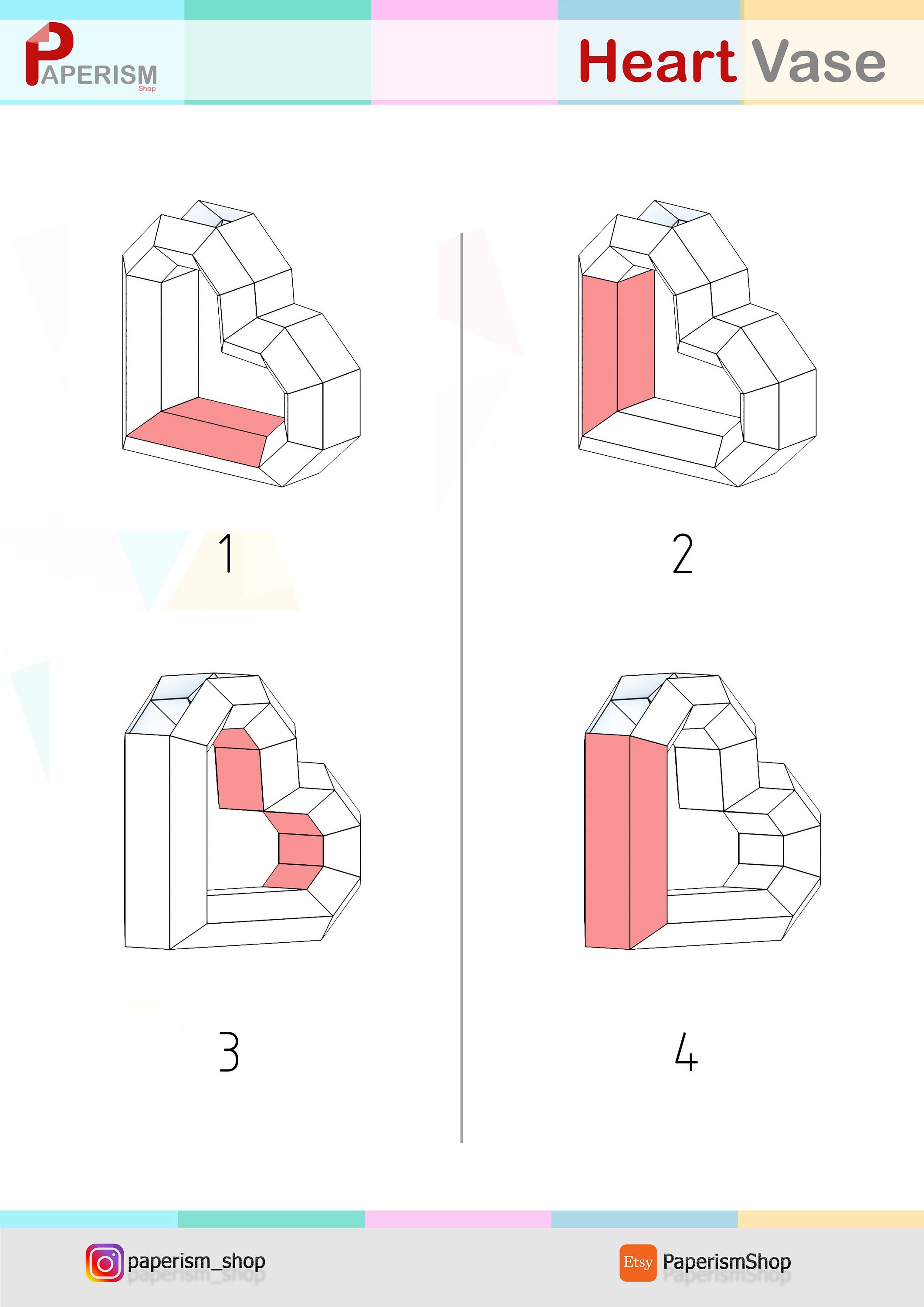 PAPERISM
Shop

Heart Vase

1

2

3

4

paperism_shop

Etsy PaperismShop