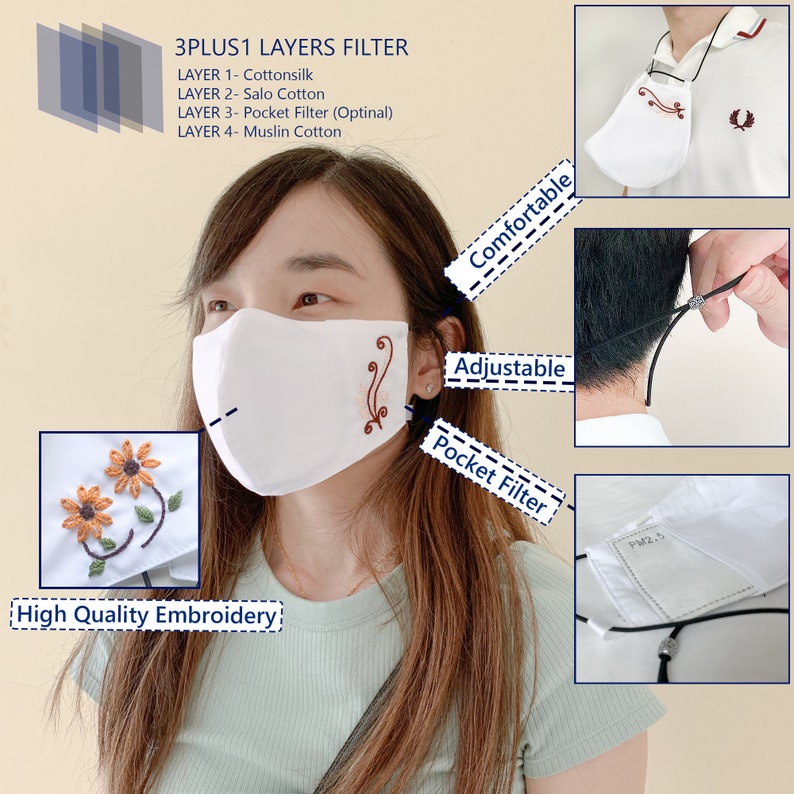 3PLUS1 LAYERS FILTER
LAYER 1- Cottonsilk
LAYER 2- Salo Cotton
LAYER 3- Pocket Filter (Optinal)
LAYER 4- Muslin Cotton

Comfortable

Adjustable

Pocket Filter

PM2.5

High Quality Embroidery