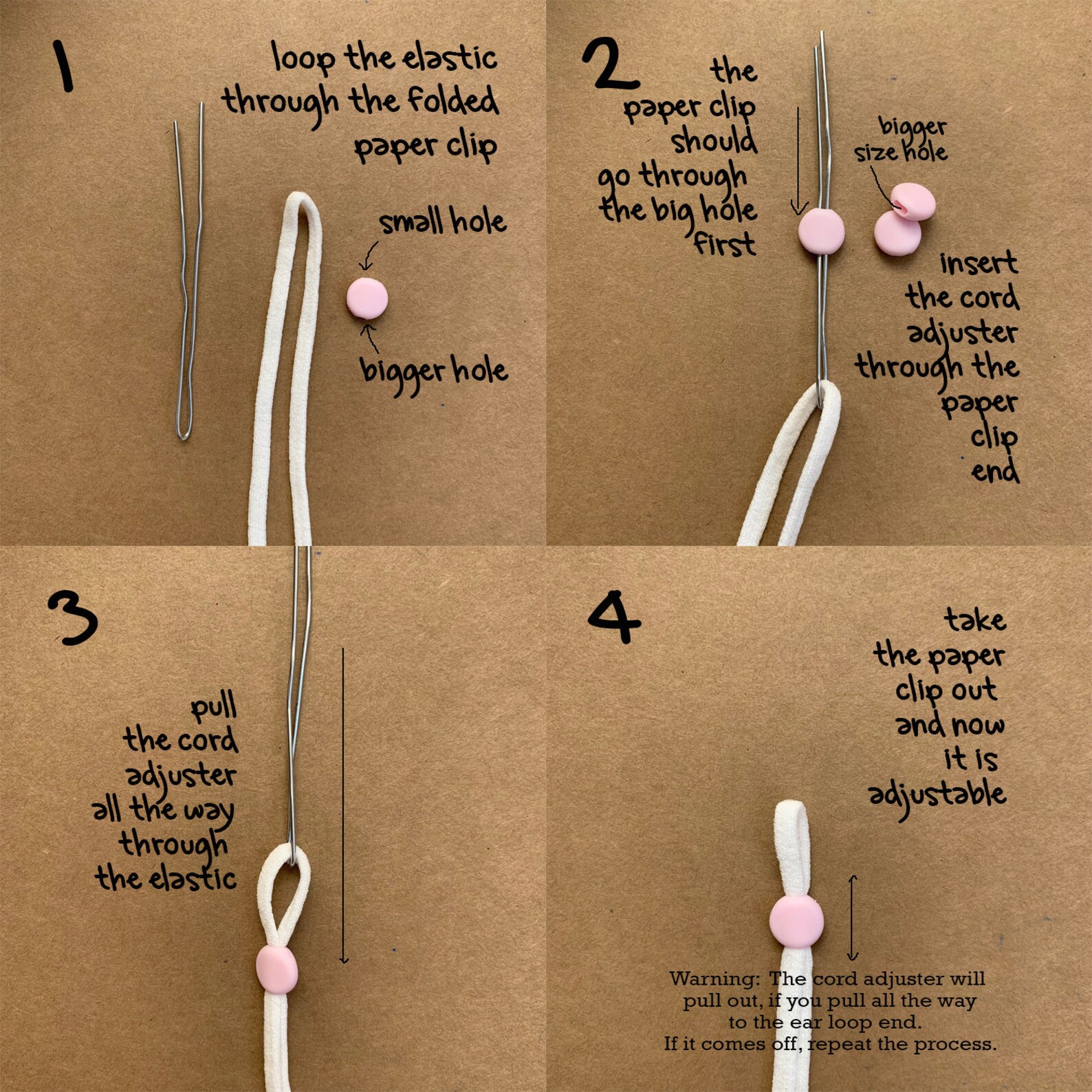 1

loop the elastic through the folded paper clip

small hole

bigger hole

2

the paper clip should go through the big hole first

bigger size hole

insert the cord adjuster through the paper clip end

3

pull the cord adjuster all the way through the elastic

4

take the paper clip out and now it is adjustable

Warning: The cord adjuster will pull out, if you pull all the way to the ear loop end.
If it comes off, repeat the process.