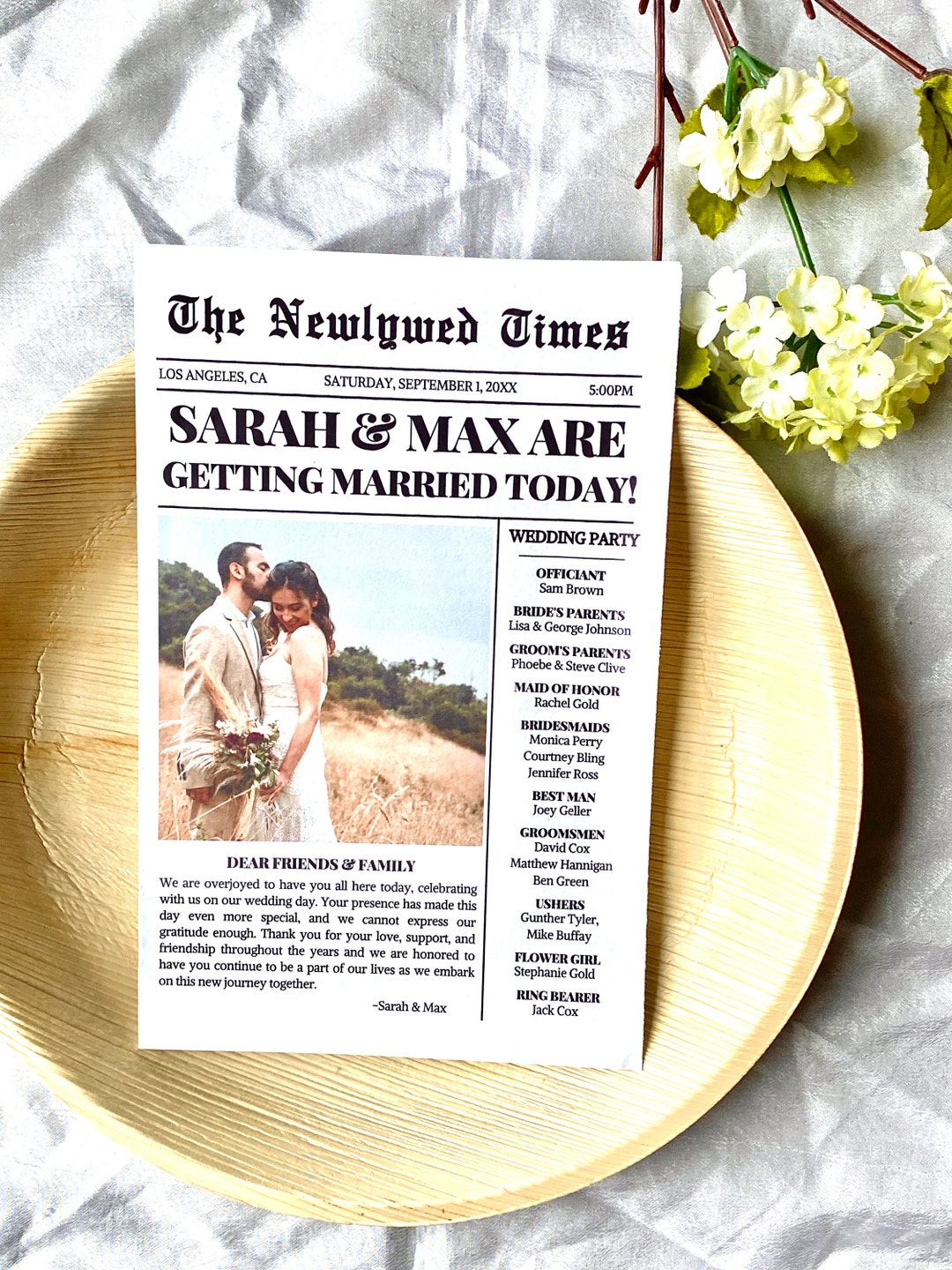 The Newlywed Times

LOS ANGELES, CA SATURDAY, SEPTEMBER 1, 20XX 5:00PM

SARAH & MAX ARE GETTING MARRIED TODAY!

DEAR FRIENDS & FAMILY

We are overjoyed to have you all here today, celebrating with us on our wedding day. Your presence has made this day even more special, and we cannot express our gratitude enough. Thank you for your love, support, and friendship throughout the years and we are honored to have you continue to be a part of our lives as we embark on this new journey together.

~Sarah & Max

WEDDING PARTY

OFFICIANT
Sam Brown

BRIDE'S PARENTS
Lisa & George Johnson

GROOM'S PARENTS
Phoebe & Steve Clive

MAID OF HONOR
Rachel Gold

BRIDESMAIDS
Monica Perry
Courtney Bling
Jennifer Ross

BEST MAN
Joey Geller

GROOMSMEN
David Cox
Matthew Hannigan
Ben Green

USHERS
Gunther Tyler,
Mike Buffay

FLOWER GIRL
Stephanie Gold

RING BEARER
Jack Cox