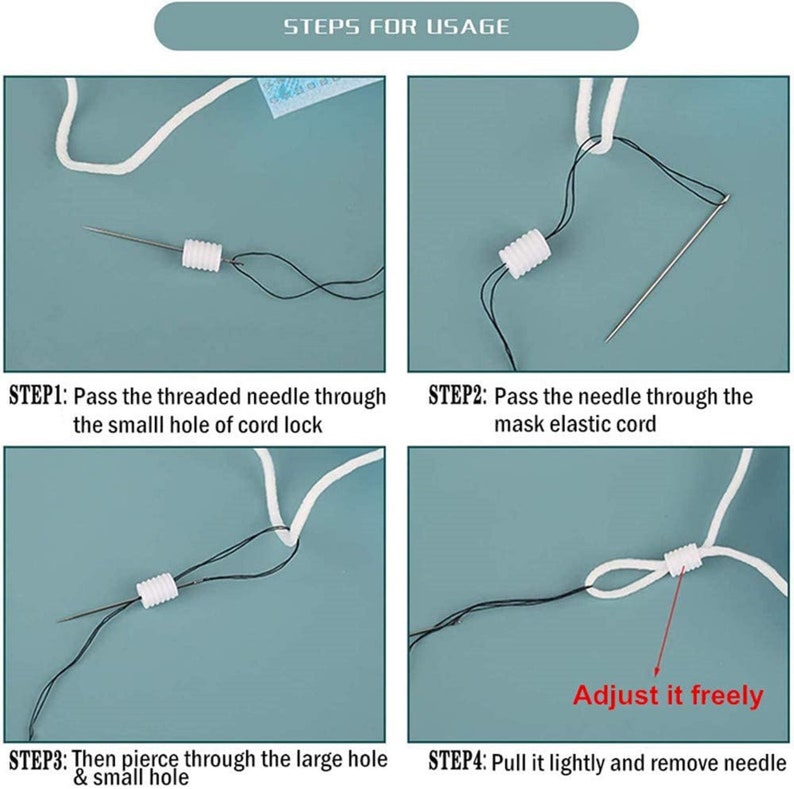 STEPS FOR USAGE

STEP1: Pass the threaded needle through the smalll hole of cord lock

STEP2: Pass the needle through the mask elastic cord

STEP3: Then pierce through the large hole & small hole

Adjust it freely

STEP4: Pull it lightly and remove needle