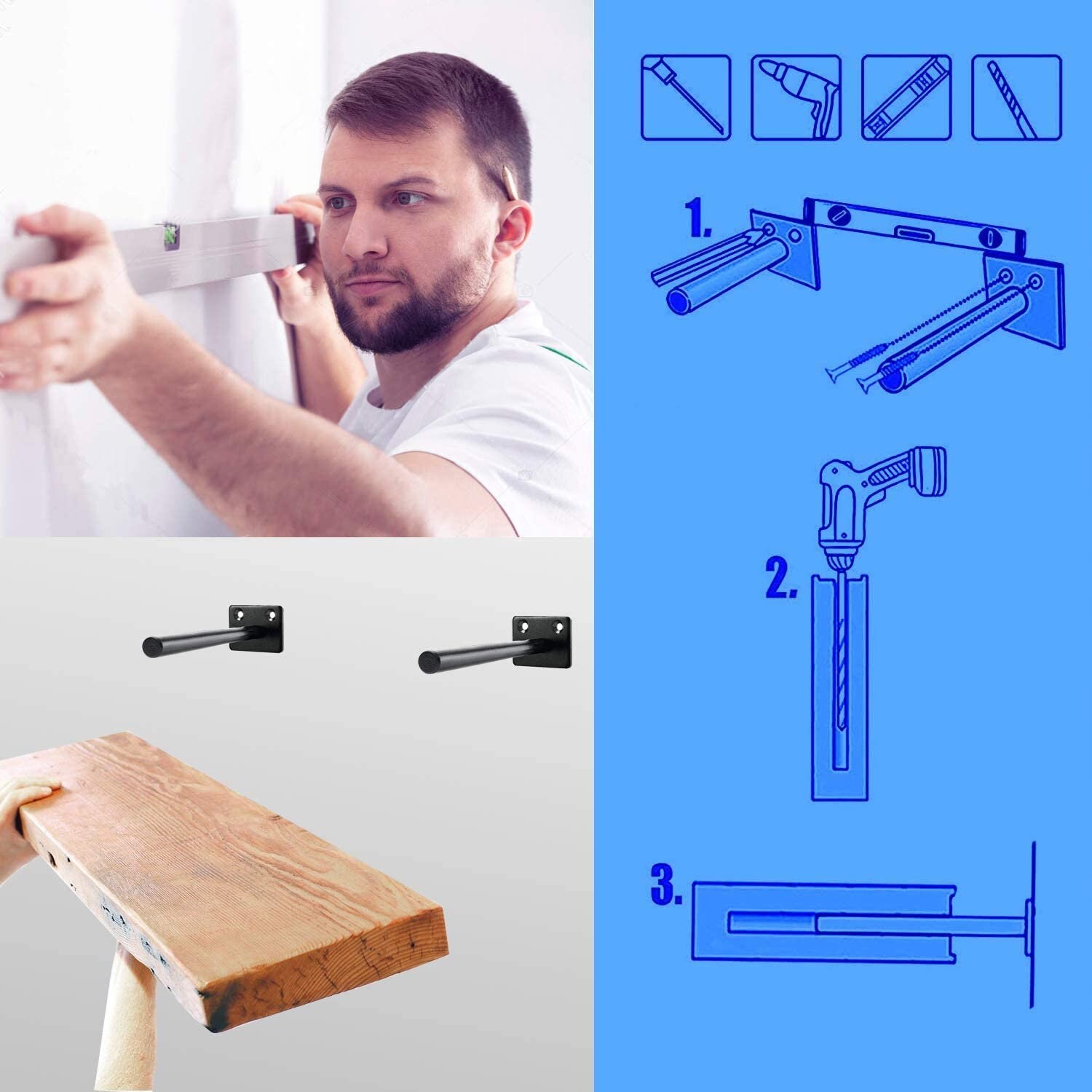 1.

2.

3.