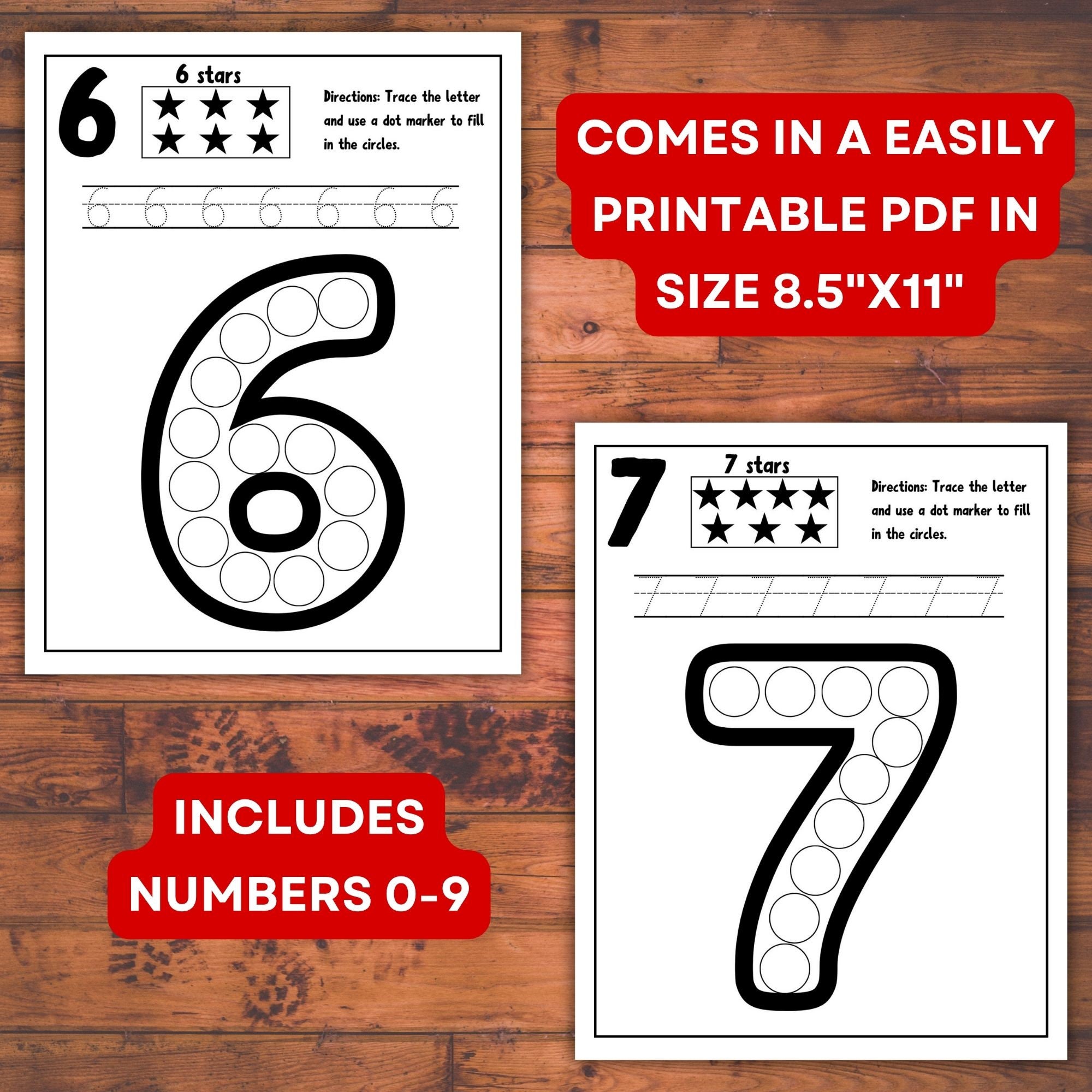 6

6 stars

Directions: Trace the letter and use a dot marker to fill in the circles.

6 6 6 6 6 6 6

6

COMES IN A EASILY PRINTABLE PDF IN SIZE 8.5"X11"

7

7 stars

Directions: Trace the letter and use a dot marker to fill in the circles.

7 7 7 7 7 7 7

7

INCLUDES NUMBERS 0-9