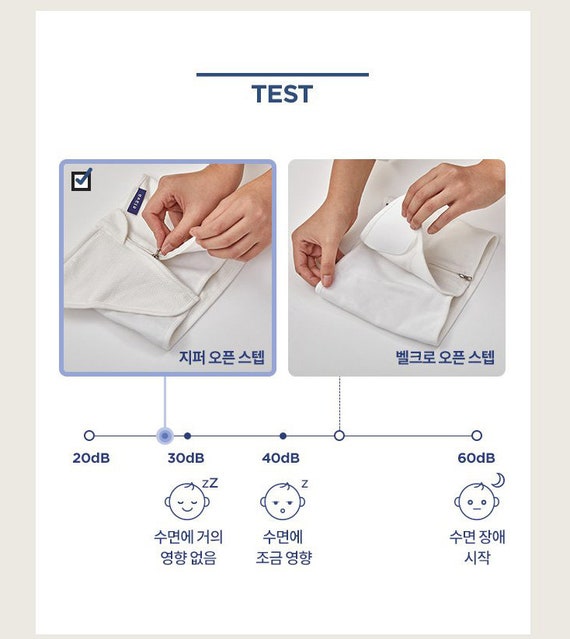 TEST

지퍼 오픈 스텝

벨크로 오픈 스텝

20dB

30dB

40dB

60dB

zZ

z

수면에 거의 영향 없음

수면에 조금 영향

수면 장애 시작