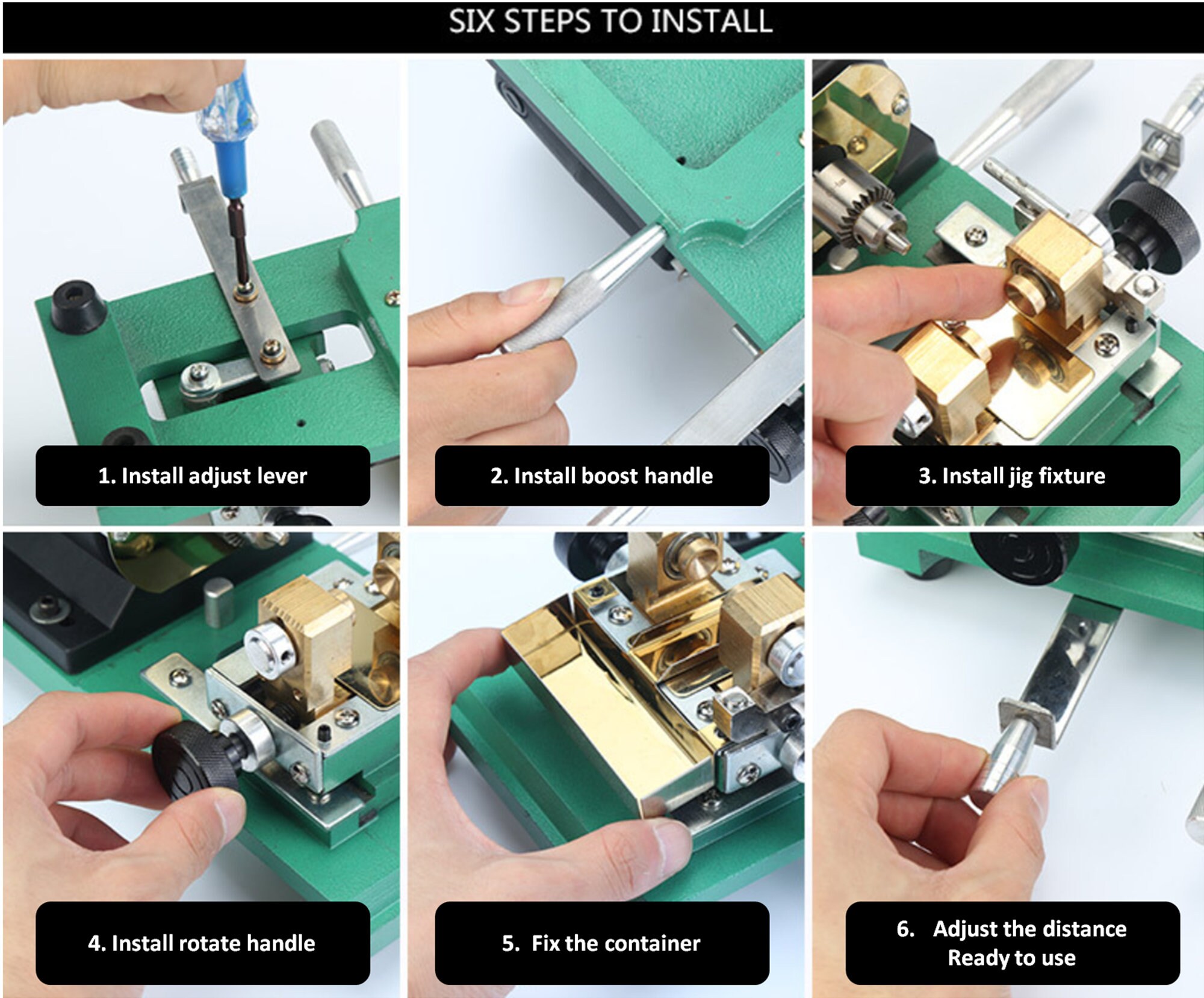 SIX STEPS TO INSTALL

1. Install adjust lever

2. Install boost handle

3. Install jig fixture

4. Install rotate handle

5. Fix the container

6. Adjust the distance
Ready to use