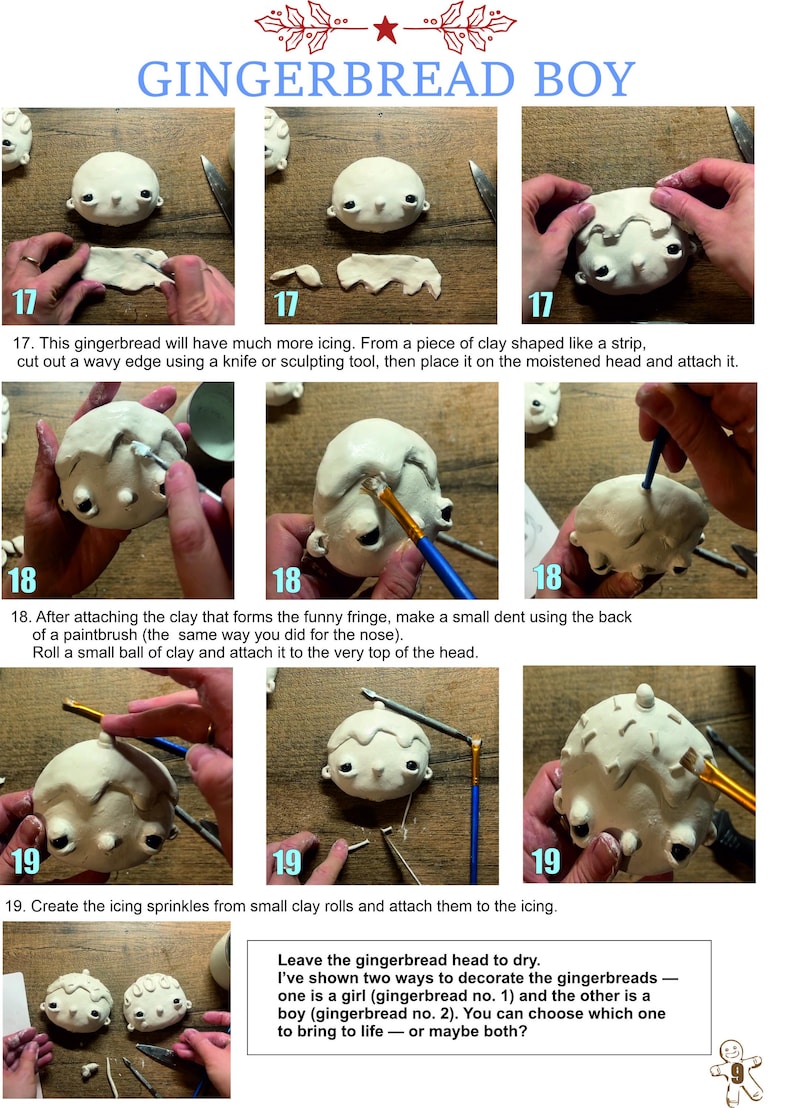 GINGERBREAD BOY

17

17

17

17. This gingerbread will have much more icing. From a piece of clay shaped like a strip, cut out a wavy edge using a knife or sculpting tool, then place it on the moistened head and attach it.

18

18

18

18. After attaching the clay that forms the funny fringe, make a small dent using the back of a paintbrush (the same way you did for the nose).
Roll a small ball of clay and attach it to the very top of the head.

19

19

19

19. Create the icing sprinkles from small clay rolls and attach them to the icing.

Leave the gingerbread head to dry.
I've shown two ways to decorate the gingerbreads — one is a girl (gingerbread no. 1) and the other is a boy (gingerbread no. 2). You can choose which one to bring to life — or maybe both?

9