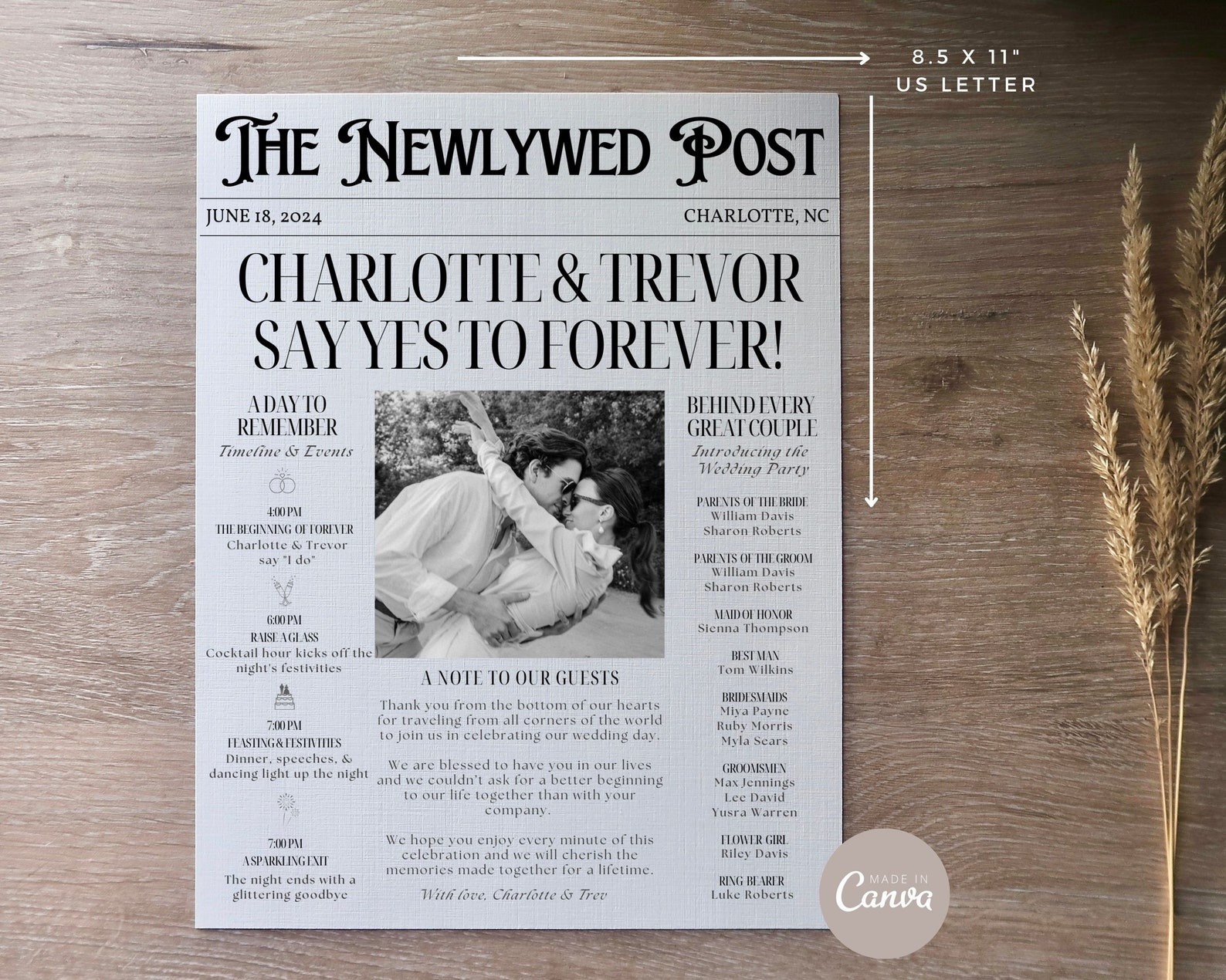 8.5 X 11"
US LETTER

THE NEWLYWED POST

JUNE 18, 2024

CHARLOTTE, NC

CHARLOTTE & TREVOR SAY YES TO FOREVER!

A DAY TO REMEMBER
Timeline & Events

4:00 PM
THE BEGINNING OF FOREVER
Charlotte & Trevor say "I do"

6:00 PM
RAISE A GLASS
Cocktail hour kicks off the night's festivities

7:00 PM
FEASTING & FESTIVITIES
Dinner, speeches, & dancing light up the night

7:00 PM
A SPARKLING EXIT
The night ends with a glittering goodbye

A NOTE TO OUR GUESTS

Thank you from the bottom of our hearts for traveling from all corners of the world to join us in celebrating our wedding day.

We are blessed to have you in our lives and we couldn't ask for a better beginning to our life together than with your company.

We hope you enjoy every minute of this celebration and we will cherish the memories made together for a lifetime.

With love, Charlotte & Trev

BEHIND EVERY GREAT COUPLE
Introducing the Wedding Party

PARENTS OF THE BRIDE
William Davis
Sharon Roberts

PARENTS OF THE GROOM
William Davis
Sharon Roberts

MAID OF HONOR
Sienna Thompson

BEST MAN
Tom Wilkins

BRIDESMAIDS
Miya Payne
Ruby Morris
Myla Sears

GROOMSMEN
Max Jennings
Lee David
Yusra Warren

FLOWER GIRL
Riley Davis

RING BEARER
Luke Roberts

MADE IN
Canva