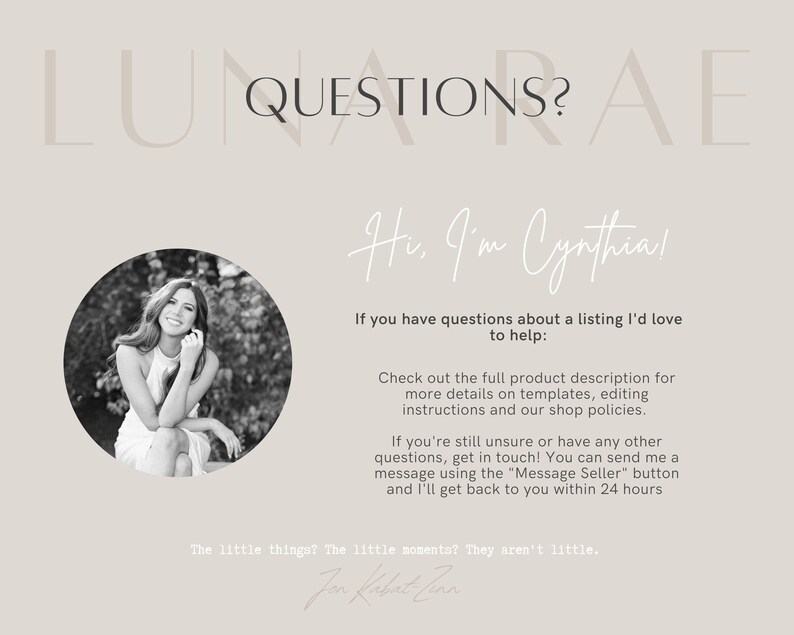 LUNA RAE

QUESTIONS?

Hi, I'm Cynthia!

If you have questions about a listing I'd love to help:

Check out the full product description for more details on templates, editing instructions and our shop policies.

If you're still unsure or have any other questions, get in touch! You can send me a message using the "Message Seller" button and I'll get back to you within 24 hours

The little things? The little moments? They aren't little.

Jon Kabat-Zinn