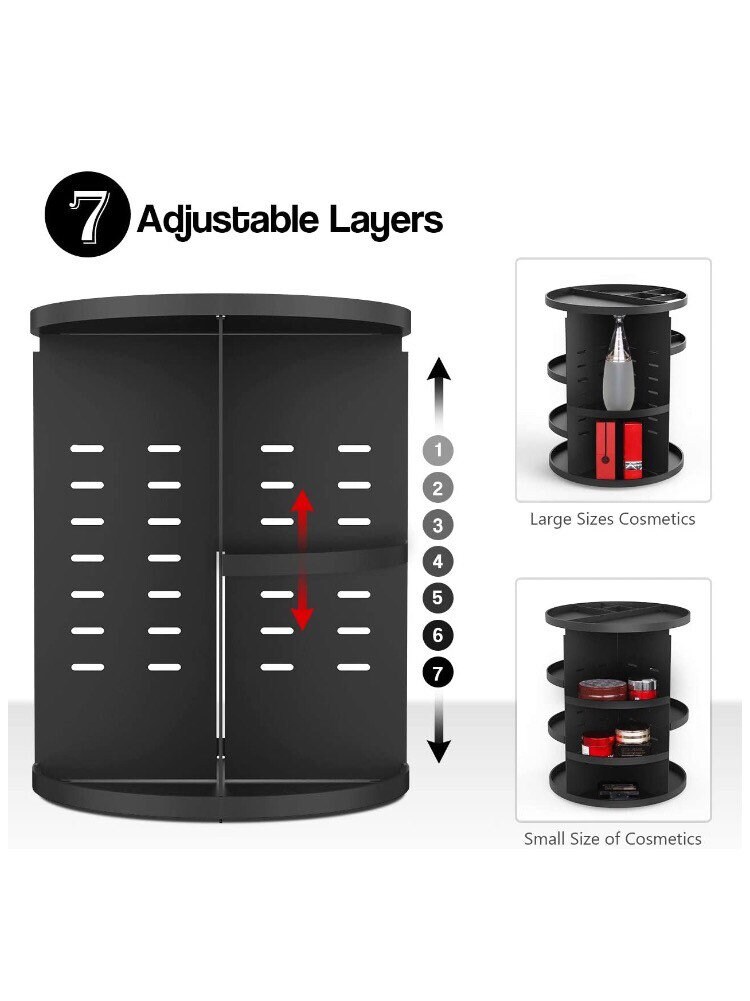 7 Adjustable Layers

1
2
3
4
5
6
7

Large Sizes Cosmetics

Small Size of Cosmetics