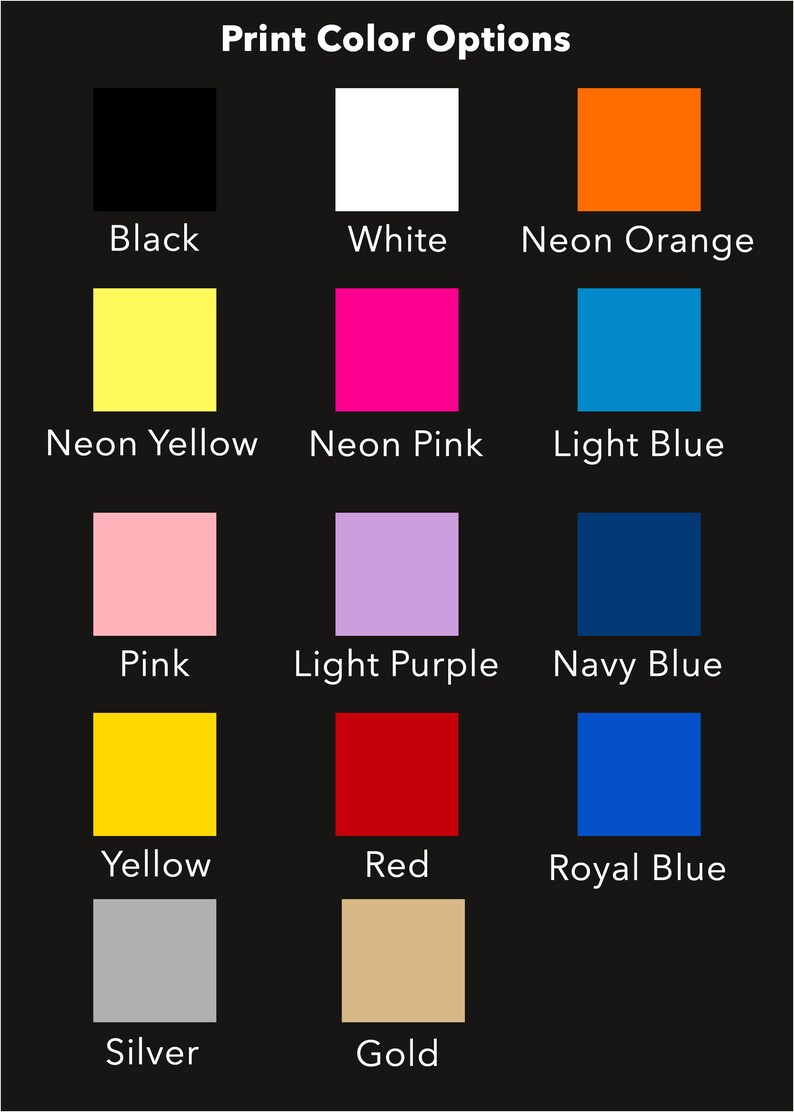 Print Color Options

Black

White

Neon Orange

Neon Yellow

Neon Pink

Light Blue

Pink

Light Purple

Navy Blue

Yellow

Red

Royal Blue

Silver

Gold