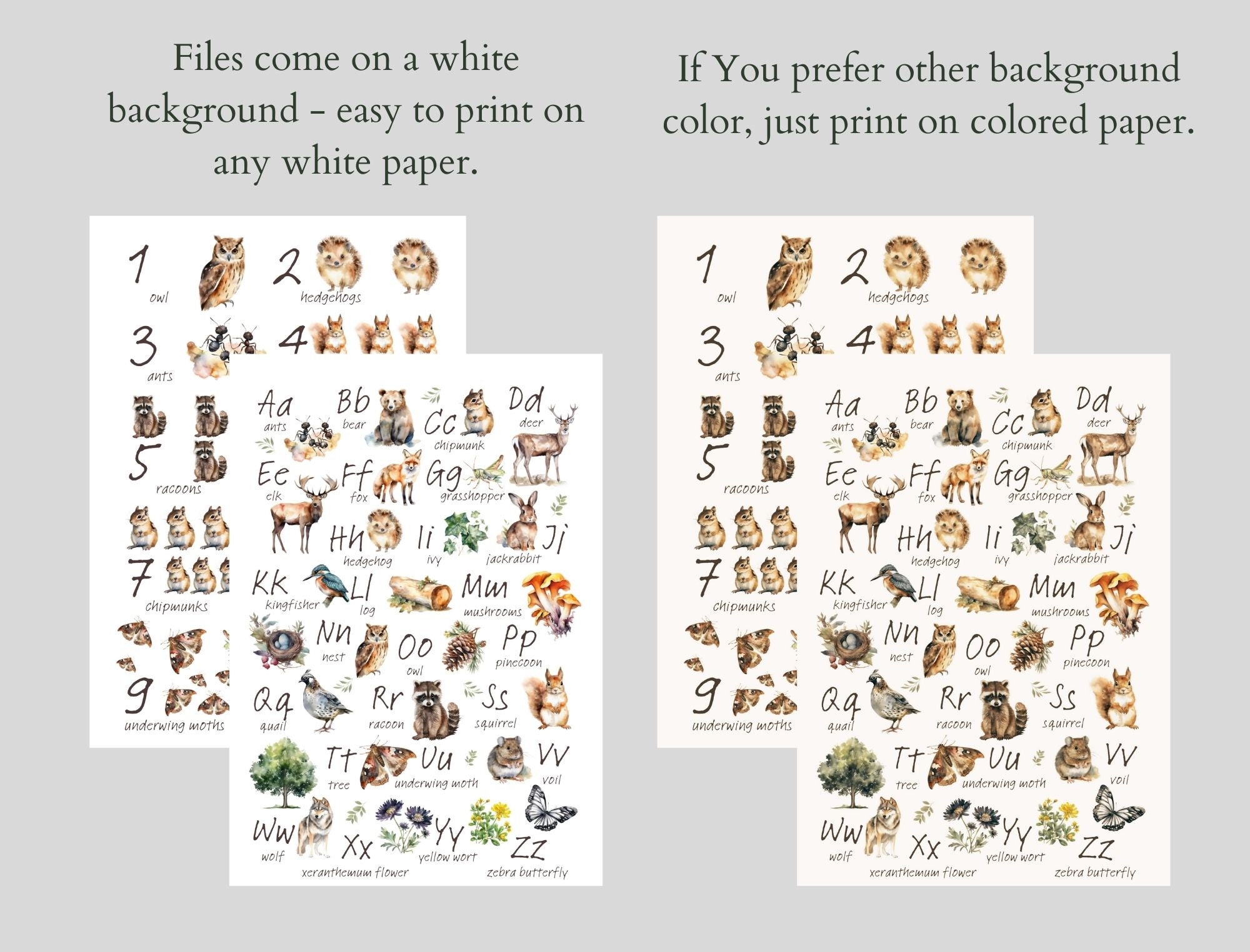 Files come on a white background - easy to print on any white paper.

1 owl 2 hedgehogs
3 ants 4
5 racoons
7 chipmunks
9 underwing moths

Aa ants Bb bear Cc chipmunk Dd deer
Ee elk Ff fox Gg grasshopper
Hh hedgehog Ii ivy Jj jackrabbit
Kk kingfisher Ll log Mm mushrooms
Nn nest Oo owl Pp pinecoon
Qq quail Rr racoon Ss squirrel
Tt tree Uu underwing moth Vv voil
Ww wolf Xx xeranthemum flower Yy yellow wort Zz zebra butterfly

If You prefer other background color, just print on colored paper.

1 owl 2 hedgehogs
3 ants 4
5 racoons
7 chipmunks
9 underwing moths

Aa ants Bb bear Cc chipmunk Dd deer
Ee elk Ff fox Gg grasshopper
Hh hedgehog Ii ivy Jj jackrabbit
Kk kingfisher Ll log Mm mushrooms
Nn nest Oo owl Pp pinecoon
Qq quail Rr racoon Ss squirrel
Tt tree Uu underwing moth Vv voil
Ww wolf Xx xeranthemum flower Yy yellow wort Zz zebra butterfly