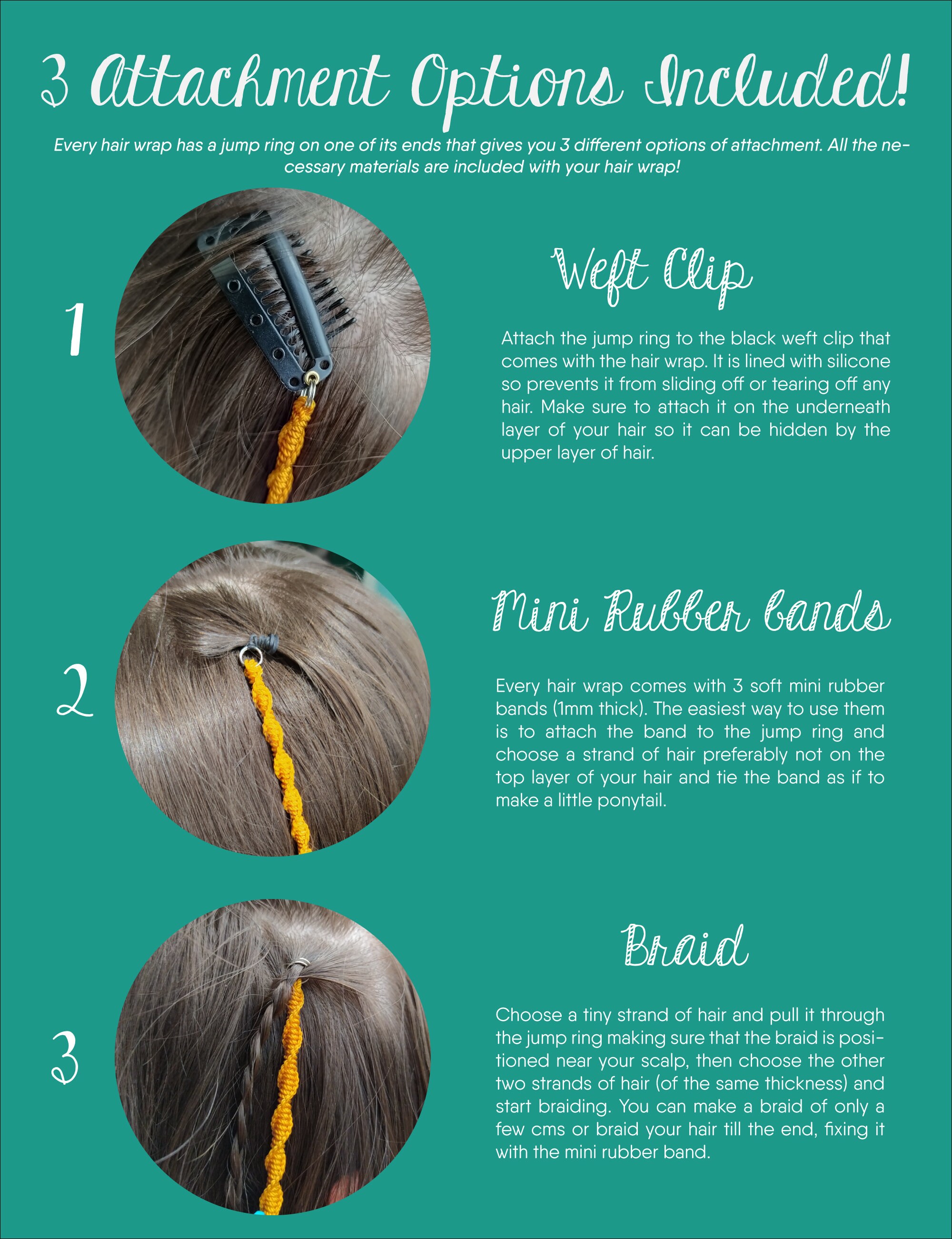 3 Attachment Options Included!

Every hair wrap has a jump ring on one of its ends that gives you 3 different options of attachment. All the necessary materials are included with your hair wrap!

1

Weft Clip

Attach the jump ring to the black weft clip that comes with the hair wrap. It is lined with silicone so prevents it from sliding off or tearing off any hair. Make sure to attach it on the underneath layer of your hair so it can be hidden by the upper layer of hair.

2

Mini Rubber bands

Every hair wrap comes with 3 soft mini rubber bands (1mm thick). The easiest way to use them is to attach the band to the jump ring and choose a strand of hair preferably not on the top layer of your hair and tie the band as if to make a little ponytail.

3

Braid

Choose a tiny strand of hair and pull it through the jump ring making sure that the braid is positioned near your scalp, then choose the other two strands of hair (of the same thickness) and start braiding. You can make a braid of only a few cms or braid your hair till the end, fixing it with the mini rubber band.