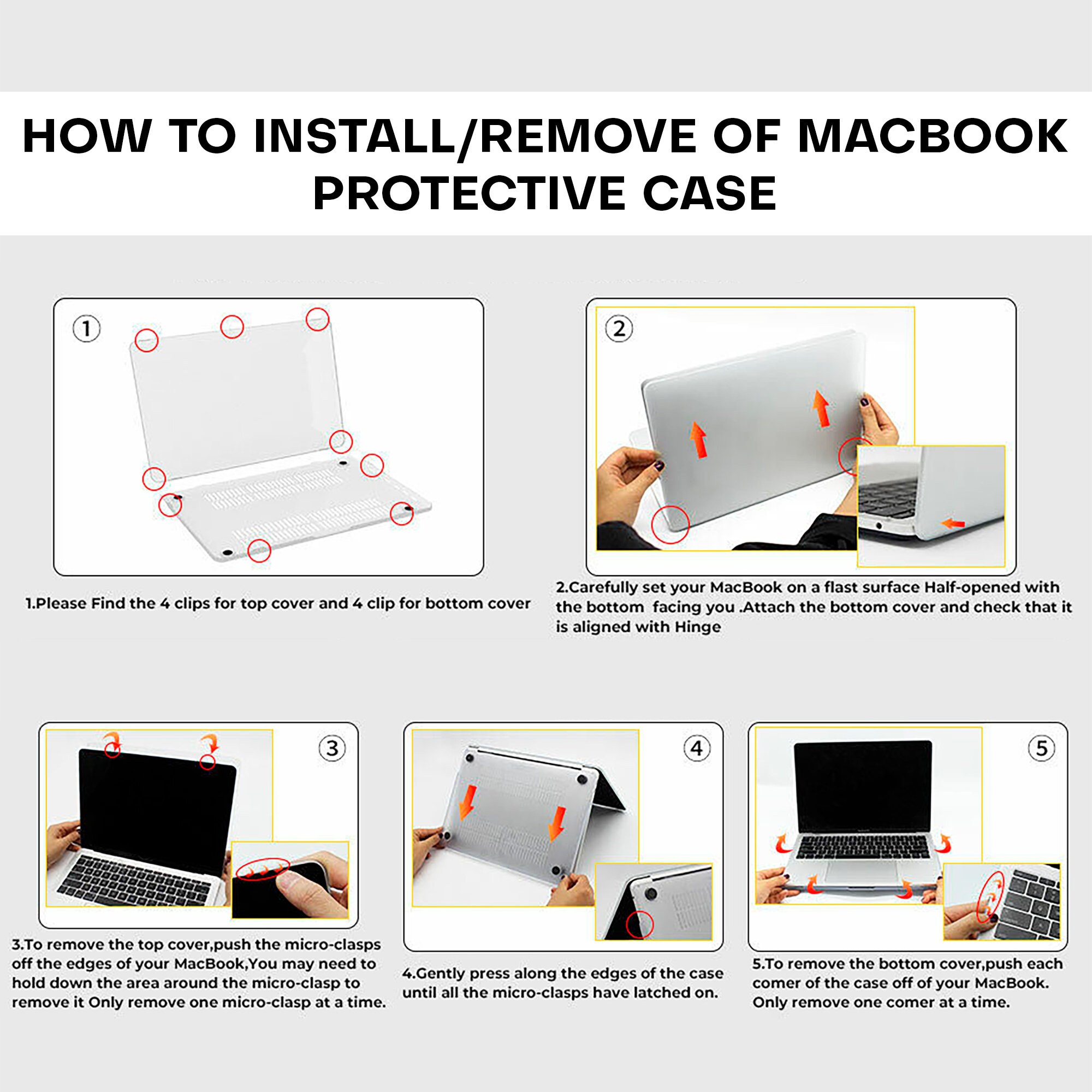 HOW TO INSTALL/REMOVE OF MACBOOK PROTECTIVE CASE

①

1.Please Find the 4 clips for top cover and 4 clip for bottom cover

②

2.Carefully set your MacBook on a flast surface Half-opened with the bottom facing you .Attach the bottom cover and check that it is aligned with Hinge

③

3.To remove the top cover,push the micro-clasps off the edges of your MacBook,You may need to hold down the area around the micro-clasp to remove it Only remove one micro-clasp at a time.

④

4.Gently press along the edges of the case until all the micro-clasps have latched on.

⑤

5.To remove the bottom cover,push each comer of the case off of your MacBook. Only remove one comer at a time.