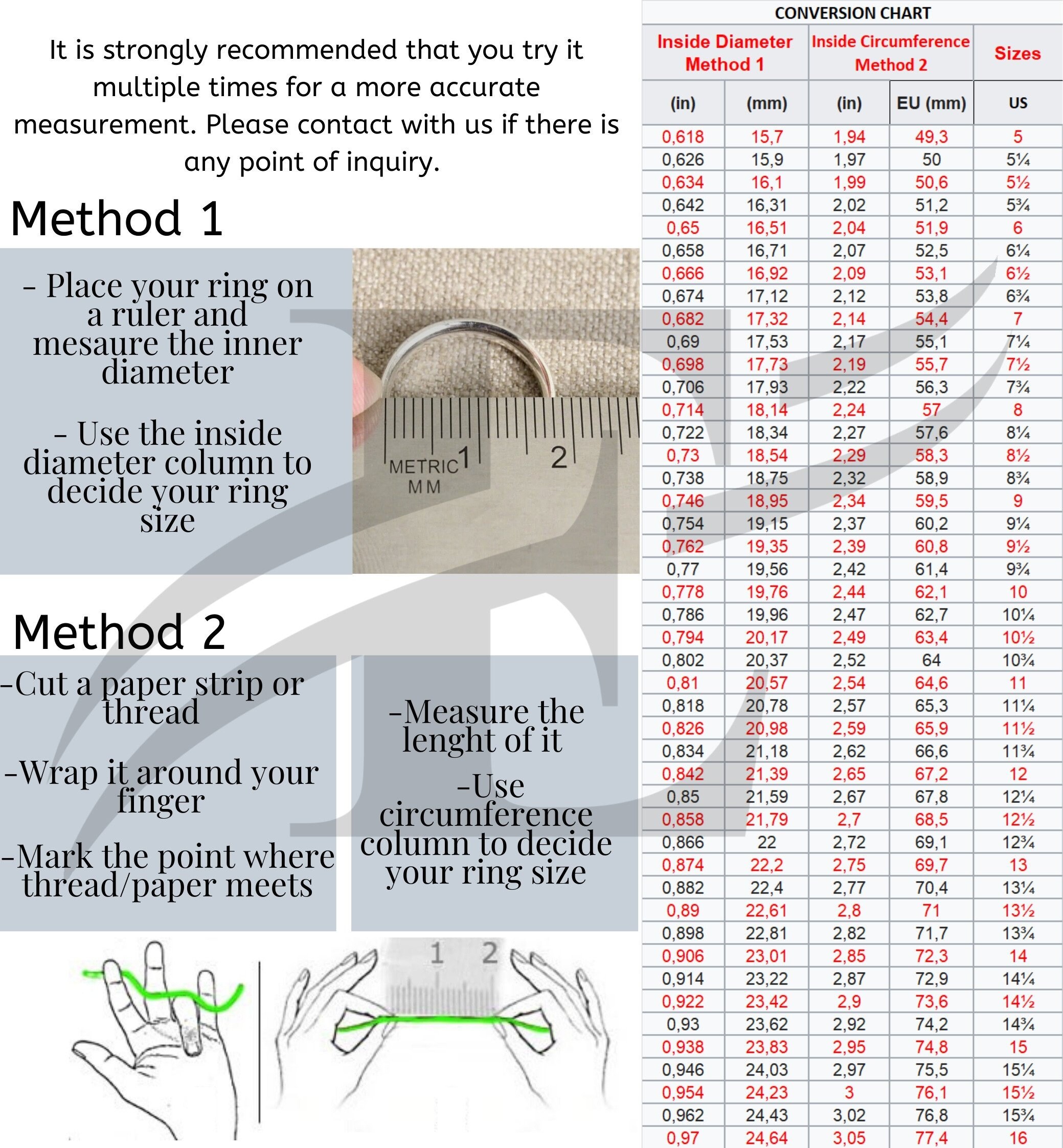 It is strongly recommended that you try it multiple times for a more accurate measurement. Please contact with us if there is any point of inquiry.

Method 1

- Place your ring on a ruler and mesaure the inner diameter

- Use the inside diameter column to decide your ring size

METRIC MM 1 2

Method 2

-Cut a paper strip or thread

-Wrap it around your finger

-Mark the point where thread/paper meets

-Measure the lenght of it

-Use circumference column to decide your ring size

1 2

CONVERSION CHART

| Inside Diameter Method 1 | | Inside Circumference Method 2 | | Sizes |
|---|---|---|---|---|
| (in) | (mm) | (in) | EU (mm) | US |
| 0,618 | 15,7 | 1,94 | 49,3 | 5 |
| 0,626 | 15,9 | 1,97 | 50 | 5¼ |
| 0,634 | 16,1 | 1,99 | 50,6 | 5½ |
| 0,642 | 16,31 | 2,02 | 51,2 | 5¾ |
| 0,65 | 16,51 | 2,04 | 51,9 | 6 |
| 0,658 | 16,71 | 2,07 | 52,5 | 6¼ |
| 0,666 | 16,92 | 2,09 | 53,1 | 6½ |
| 0,674 | 17,12 | 2,12 | 53,8 | 6¾ |
| 0,682 | 17,32 | 2,14 | 54,4 | 7 |
| 0,69 | 17,53 | 2,17 | 55,1 | 7¼ |
| 0,698 | 17,73 | 2,19 | 55,7 | 7½ |
| 0,706 | 17,93 | 2,22 | 56,3 | 7¾ |
| 0,714 | 18,14 | 2,24 | 57 | 8 |
| 0,722 | 18,34 | 2,27 | 57,6 | 8¼ |
| 0,73 | 18,54 | 2,29 | 58,3 | 8½ |
| 0,738 | 18,75 | 2,32 | 58,9 | 8¾ |
| 0,746 | 18,95 | 2,34 | 59,5 | 9 |
| 0,754 | 19,15 | 2,37 | 60,2 | 9¼ |
| 0,762 | 19,35 | 2,39 | 60,8 | 9½ |
| 0,77 | 19,56 | 2,42 | 61,4 | 9¾ |
| 0,778 | 19,76 | 2,44 | 62,1 | 10 |
| 0,786 | 19,96 | 2,47 | 62,7 | 10¼ |
| 0,794 | 20,17 | 2,49 | 63,4 | 10½ |
| 0,802 | 20,37 | 2,52 | 64 | 10¾ |
| 0,81 | 20,57 | 2,54 | 64,6 | 11 |
| 0,818 | 20,78 | 2,57 | 65,3 | 11¼ |
| 0,826 | 20,98 | 2,59 | 65,9 | 11½ |
| 0,834 | 21,18 | 2,62 | 66,6 | 11¾ |
| 0,842 | 21,39 | 2,65 | 67,2 | 12 |
| 0,85 | 21,59 | 2,67 | 67,8 | 12¼ |
| 0,858 | 21,79 | 2,7 | 68,5 | 12½ |
| 0,866 | 22 | 2,72 | 69,1 | 12¾ |
| 0,874 | 22,2 | 2,75 | 69,7 | 13 |
| 0,882 | 22,4 | 2,77 | 70,4 | 13¼ |
| 0,89 | 22,61 | 2,8 | 71 | 13½ |
| 0,898 | 22,81 | 2,82 | 71,7 | 13¾ |
| 0,906 | 23,01 | 2,85 | 72,3 | 14 |
| 0,914 | 23,22 | 2,87 | 72,9 | 14¼ |
| 0,922 | 23,42 | 2,9 | 73,6 | 14½ |
| 0,93 | 23,62 | 2,92 | 74,2 | 14¾ |
| 0,938 | 23,83 | 2,95 | 74,8 | 15 |
| 0,946 | 24,03 | 2,97 | 75,5 | 15¼ |
| 0,954 | 24,23 | 3 | 76,1 | 15½ |
| 0,962 | 24,43 | 3,02 | 76,8 | 15¾ |
| 0,97 | 24,64 | 3,05 | 77,4 | 16 |