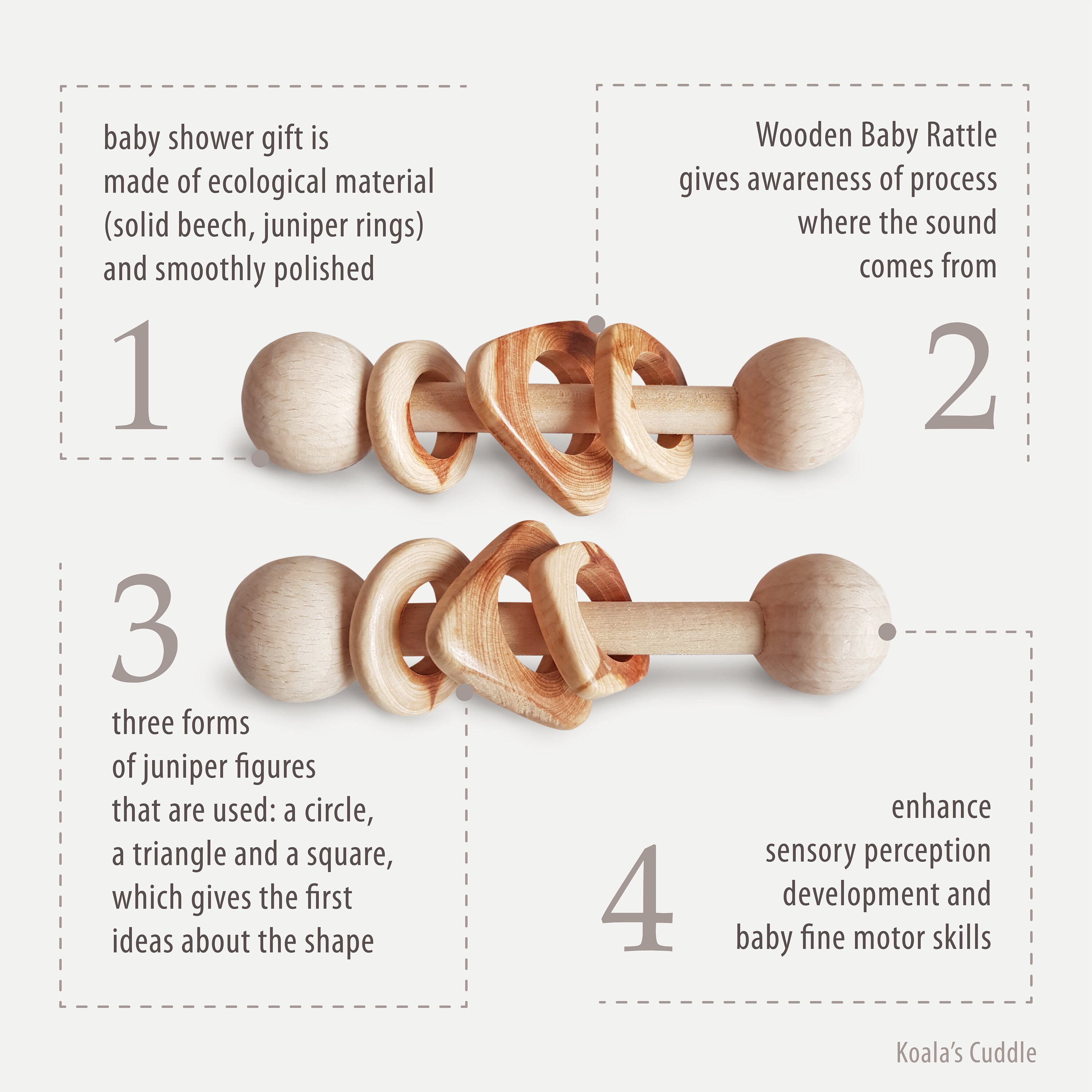 baby shower gift is made of ecological material (solid beech, juniper rings) and smoothly polished

1

Wooden Baby Rattle gives awareness of process where the sound comes from

2

3

three forms of juniper figures that are used: a circle, a triangle and a square, which gives the first ideas about the shape

4

enhance sensory perception development and baby fine motor skills

Koala's Cuddle