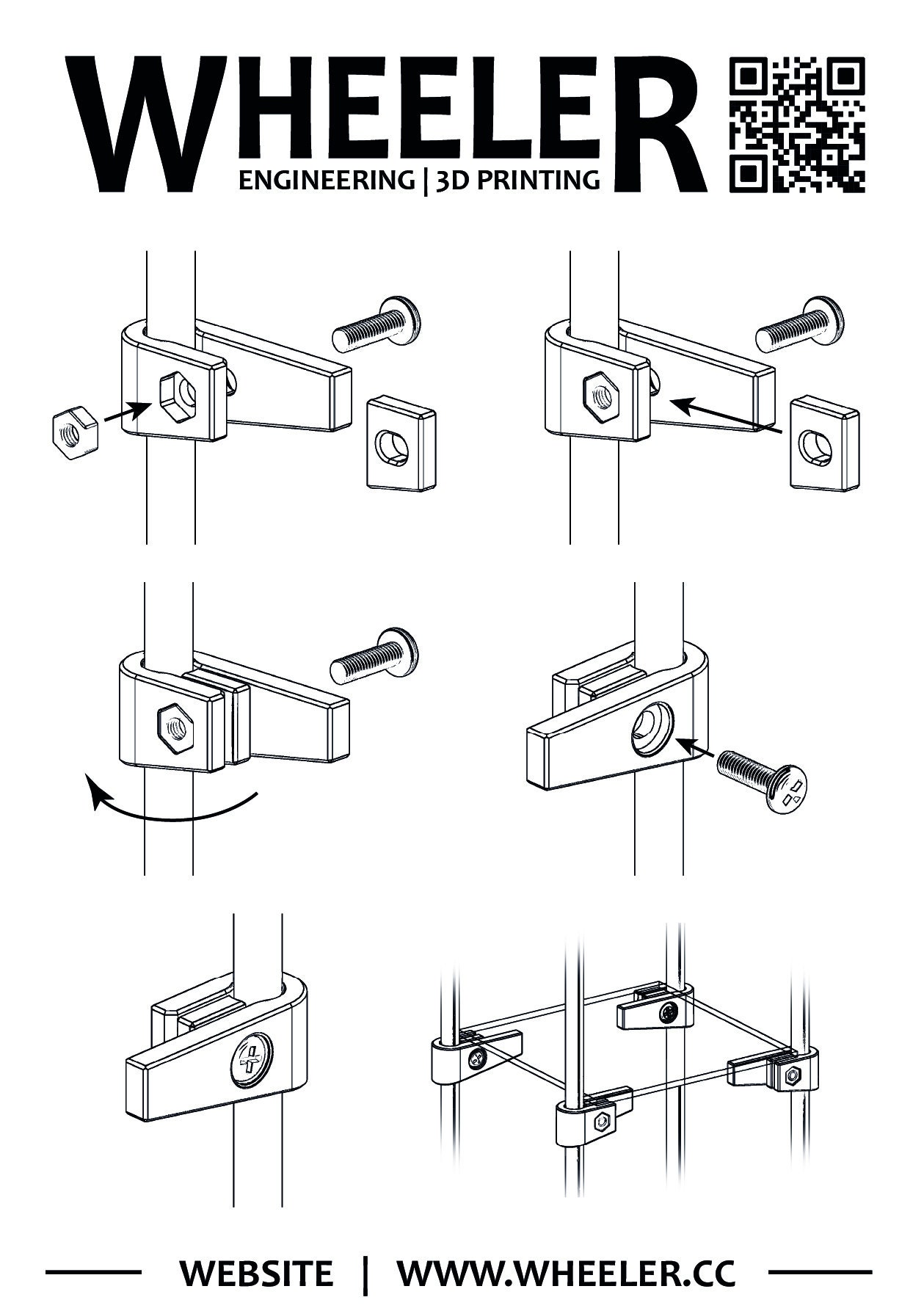 WHEELER
ENGINEERING | 3D PRINTING

WEBSITE | WWW.WHEELER.CC