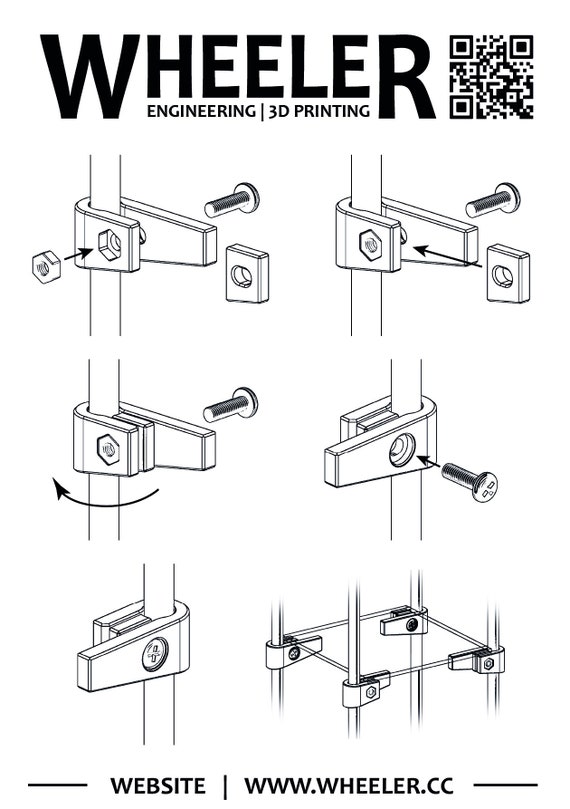 WHEELER
ENGINEERING | 3D PRINTING

WEBSITE | WWW.WHEELER.CC