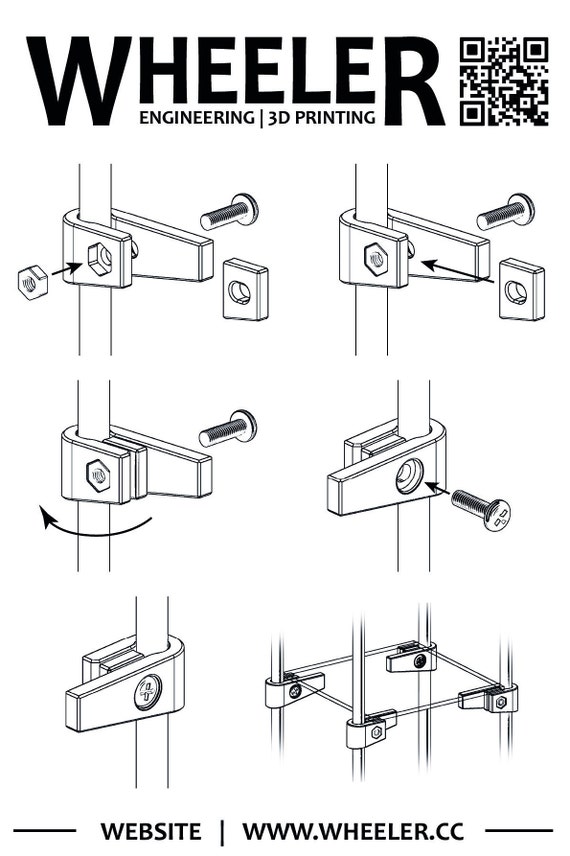 WHEELER
ENGINEERING | 3D PRINTING

WEBSITE | WWW.WHEELER.CC