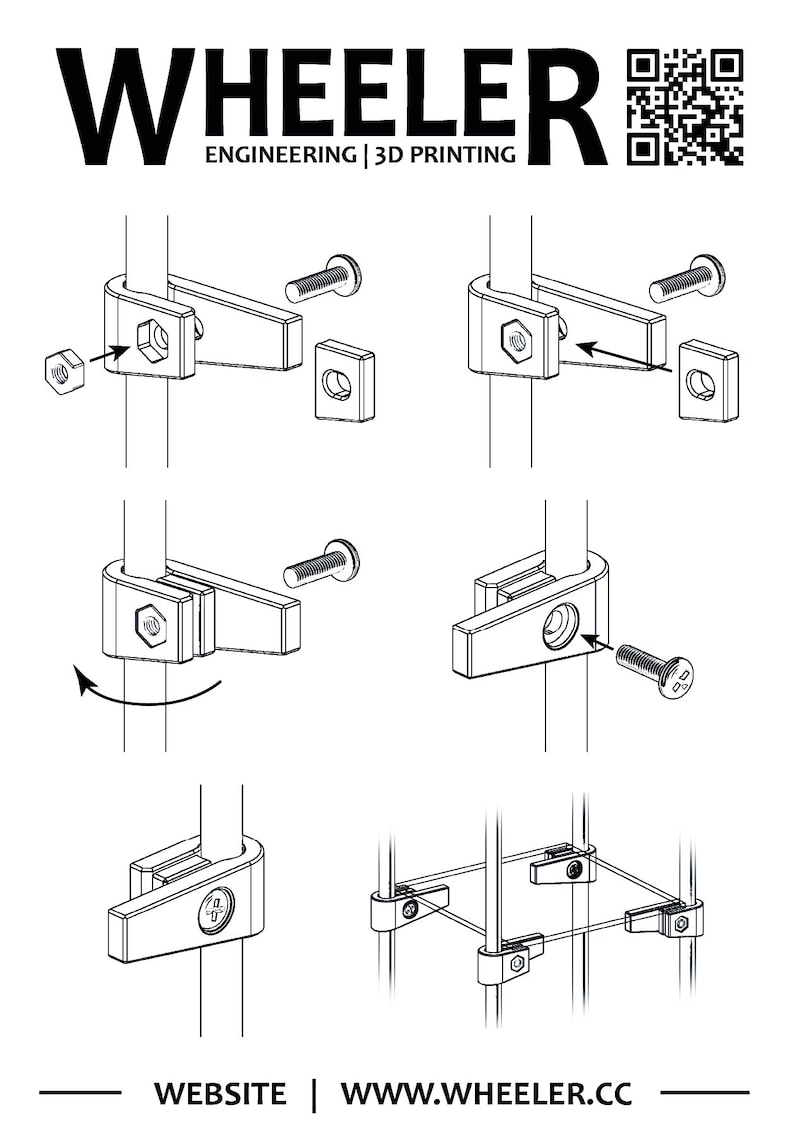 WHEELER
ENGINEERING | 3D PRINTING

WEBSITE | WWW.WHEELER.CC