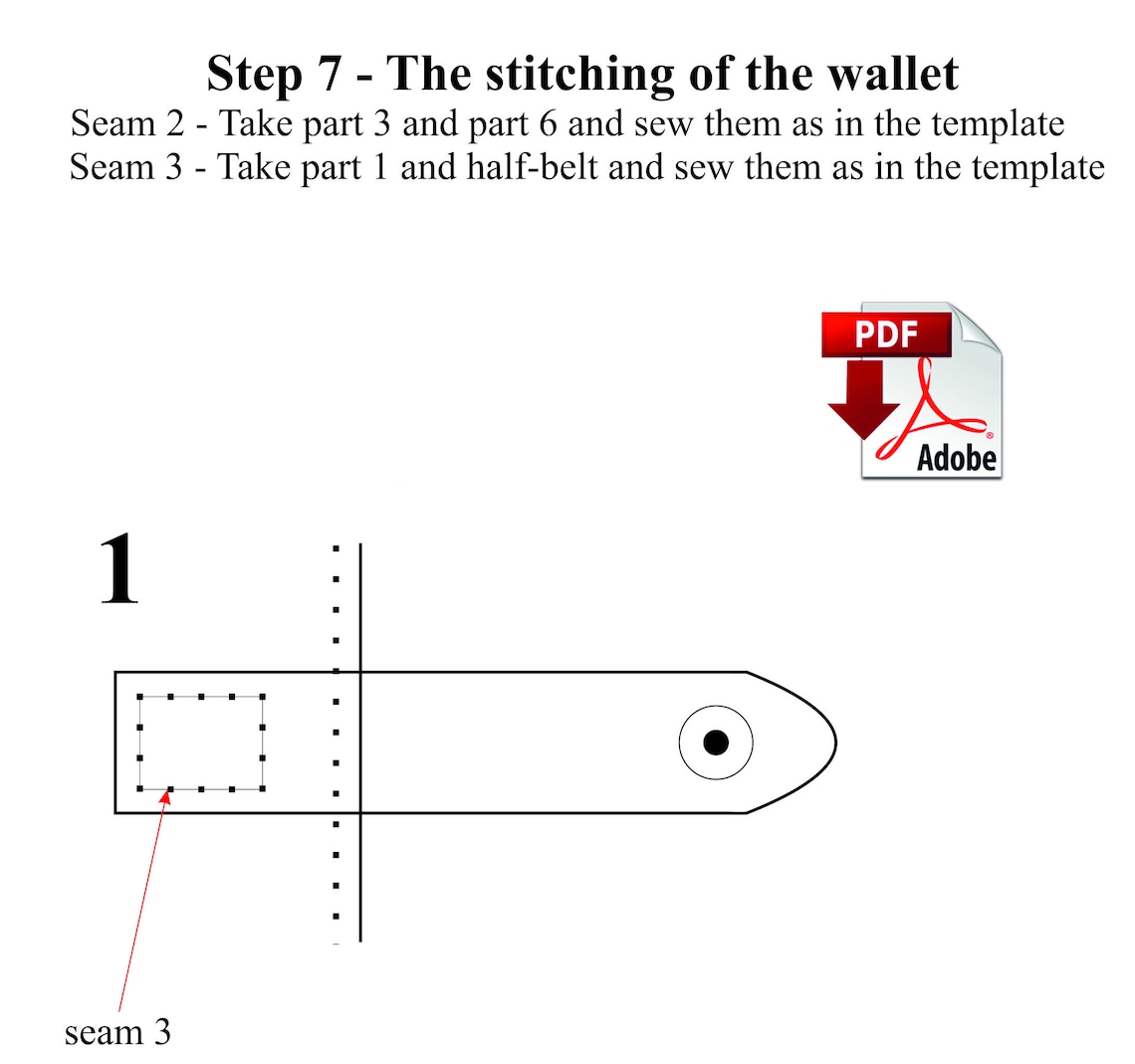 Step 7 - The stitching of the wallet
Seam 2 - Take part 3 and part 6 and sew them as in the template
Seam 3 - Take part 1 and half-belt and sew them as in the template

PDF
Adobe

1

seam 3