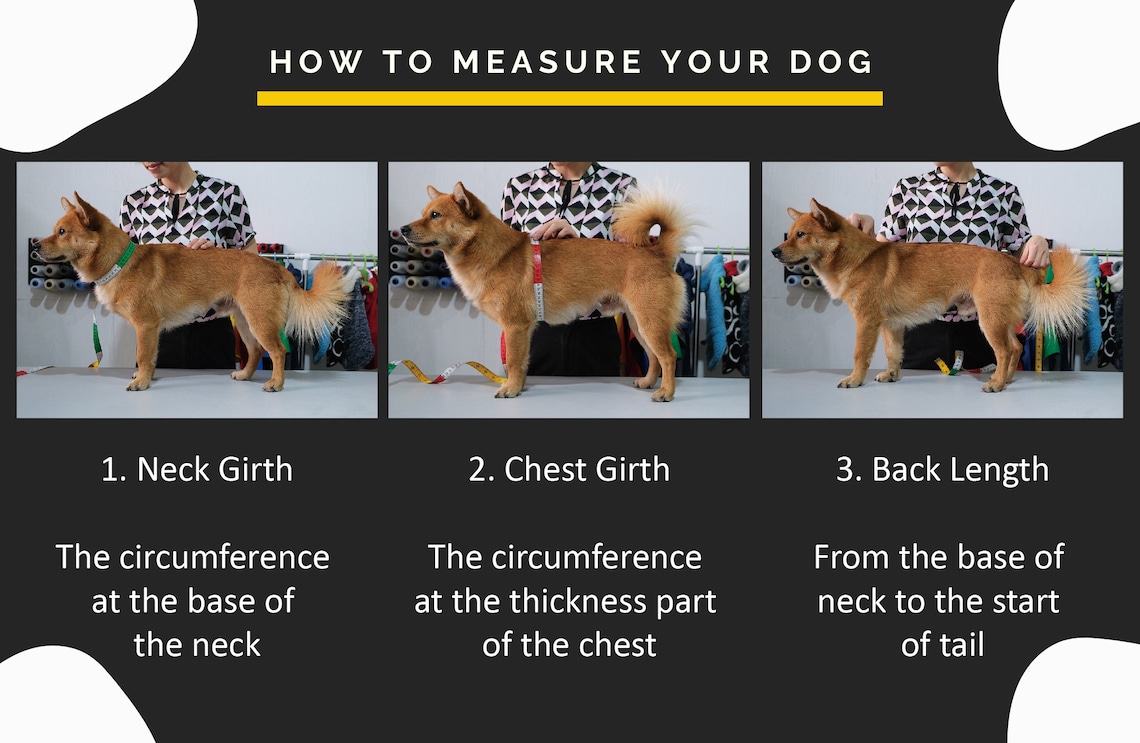 HOW TO MEASURE YOUR DOG

1. Neck Girth

The circumference at the base of the neck

2. Chest Girth

The circumference at the thickness part of the chest

3. Back Length

From the base of neck to the start of tail