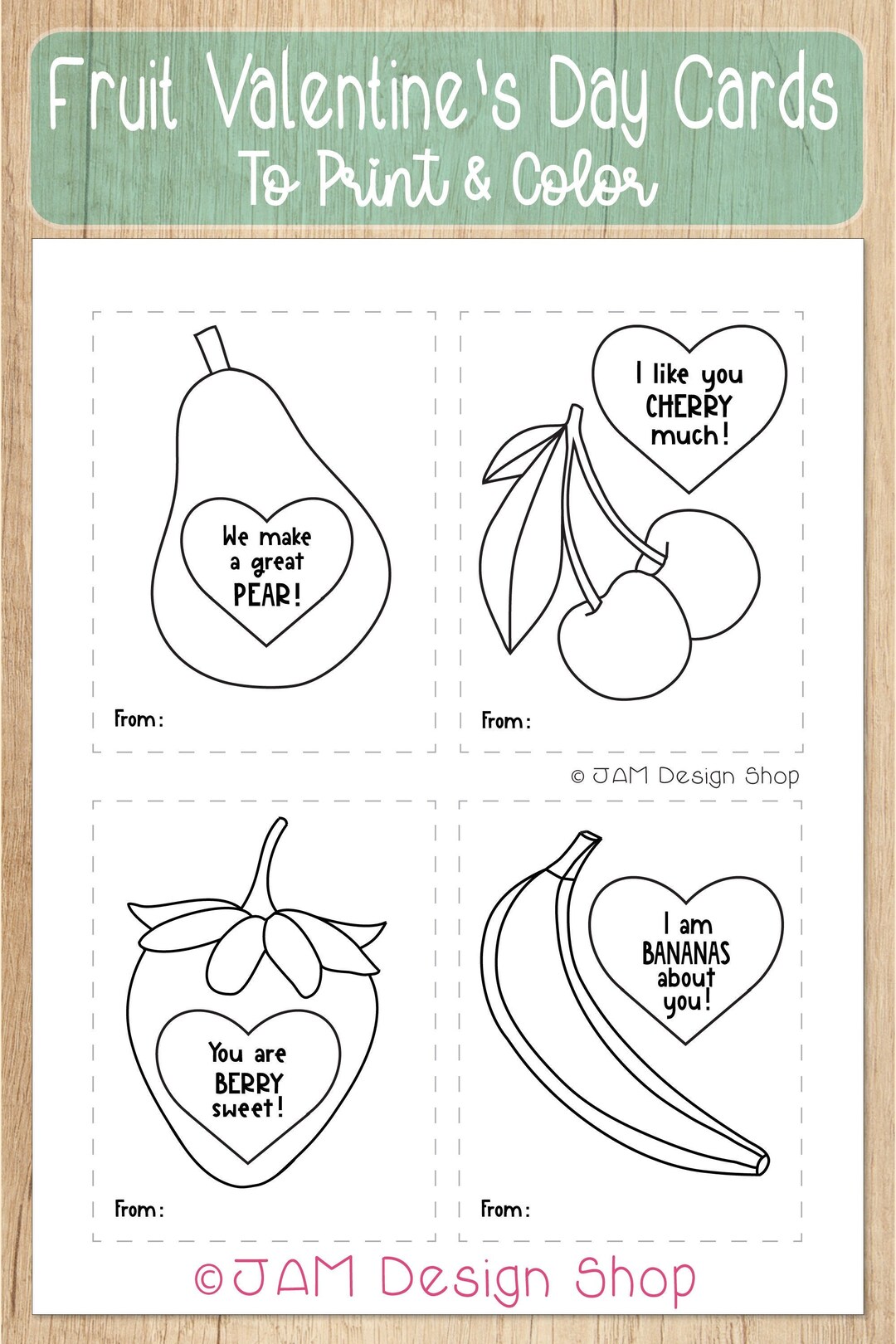 Fruit Valentine's Day Cards
To Print & Color

We make a great PEAR!

From:

I like you CHERRY much!

From:

© JAM Design Shop

You are BERRY sweet!

From:

I am BANANAS about you!

From:

©JAM Design Shop