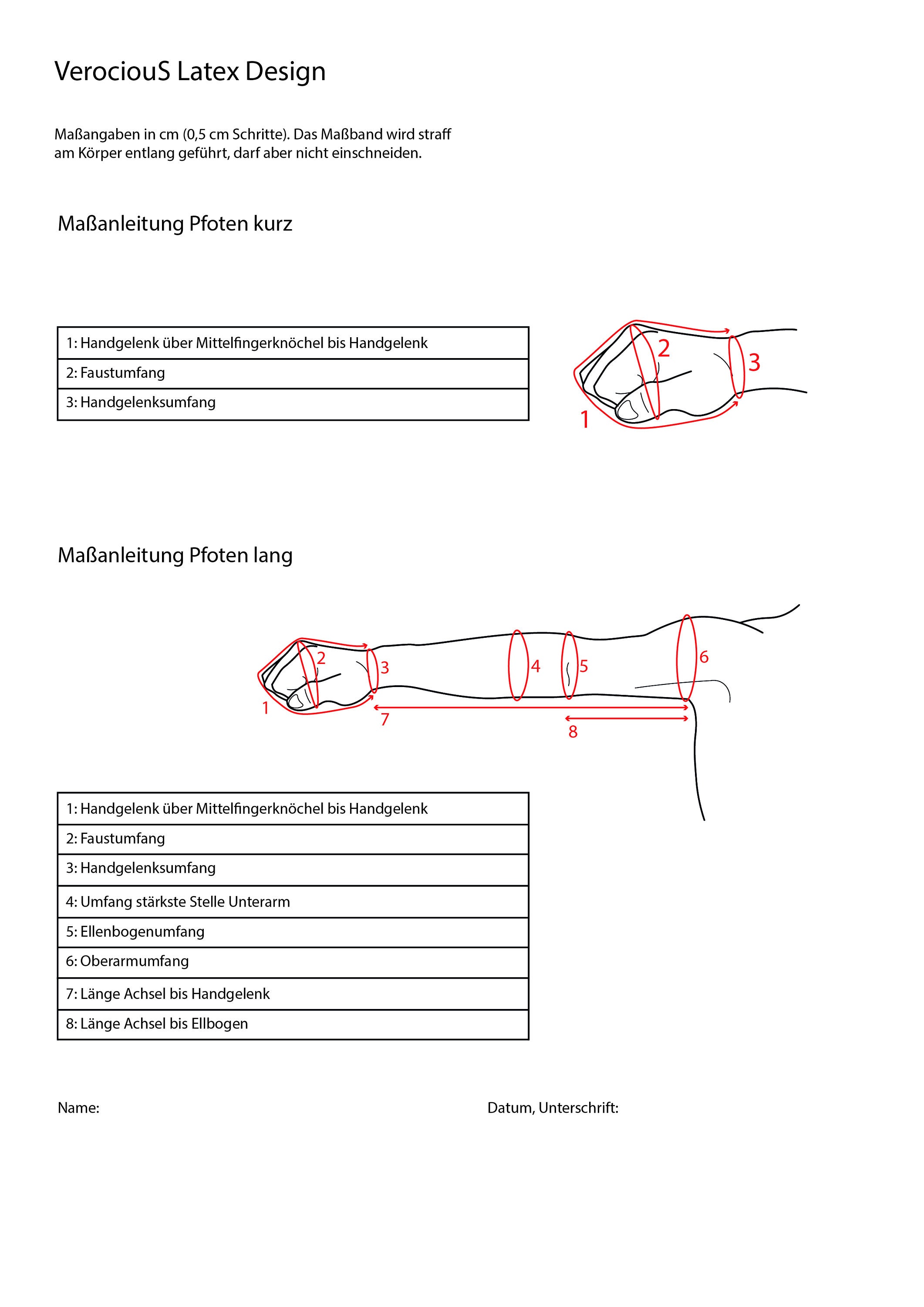 VerociouS Latex Design

Maßangaben in cm (0,5 cm Schritte). Das Maßband wird straff am Körper entlang geführt, darf aber nicht einschneiden.

Maßanleitung Pfoten kurz

| 1: Handgelenk über Mittelfingerknöchel bis Handgelenk |
|---|
| 2: Faustumfang |
| 3: Handgelenksumfang |

2
3
1

Maßanleitung Pfoten lang

2
3
4
5
6
1
7
8

| 1: Handgelenk über Mittelfingerknöchel bis Handgelenk |
|---|
| 2: Faustumfang |
| 3: Handgelenksumfang |
| 4: Umfang stärkste Stelle Unterarm |
| 5: Ellenbogenumfang |
| 6: Oberarmumfang |
| 7: Länge Achsel bis Handgelenk |
| 8: Länge Achsel bis Ellbogen |

Name:

Datum, Unterschrift: