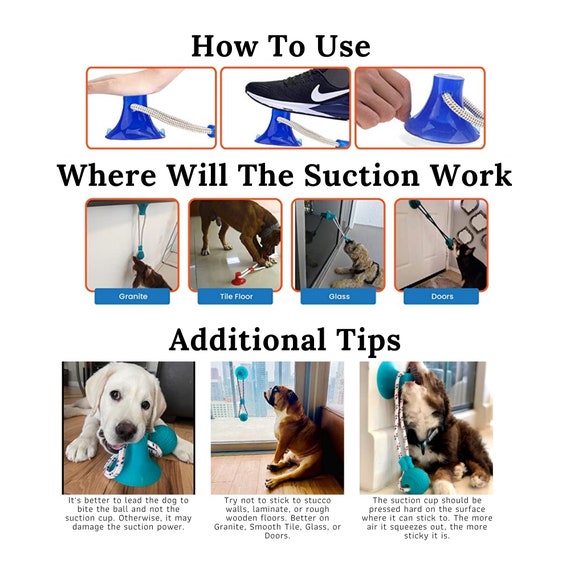 How To Use

Where Will The Suction Work

Granite

Tile Floor

Glass

Doors

Additional Tips

It's better to lead the dog to bite the ball and not the suction cup. Otherwise, it may damage the suction power.

Try not to stick to stucco walls, laminate, or rough wooden floors. Better on Granite, Smooth Tile, Glass, or Doors.

The suction cup should be pressed hard on the surface where it can stick to. The more air it squeezes out, the more sticky it is.