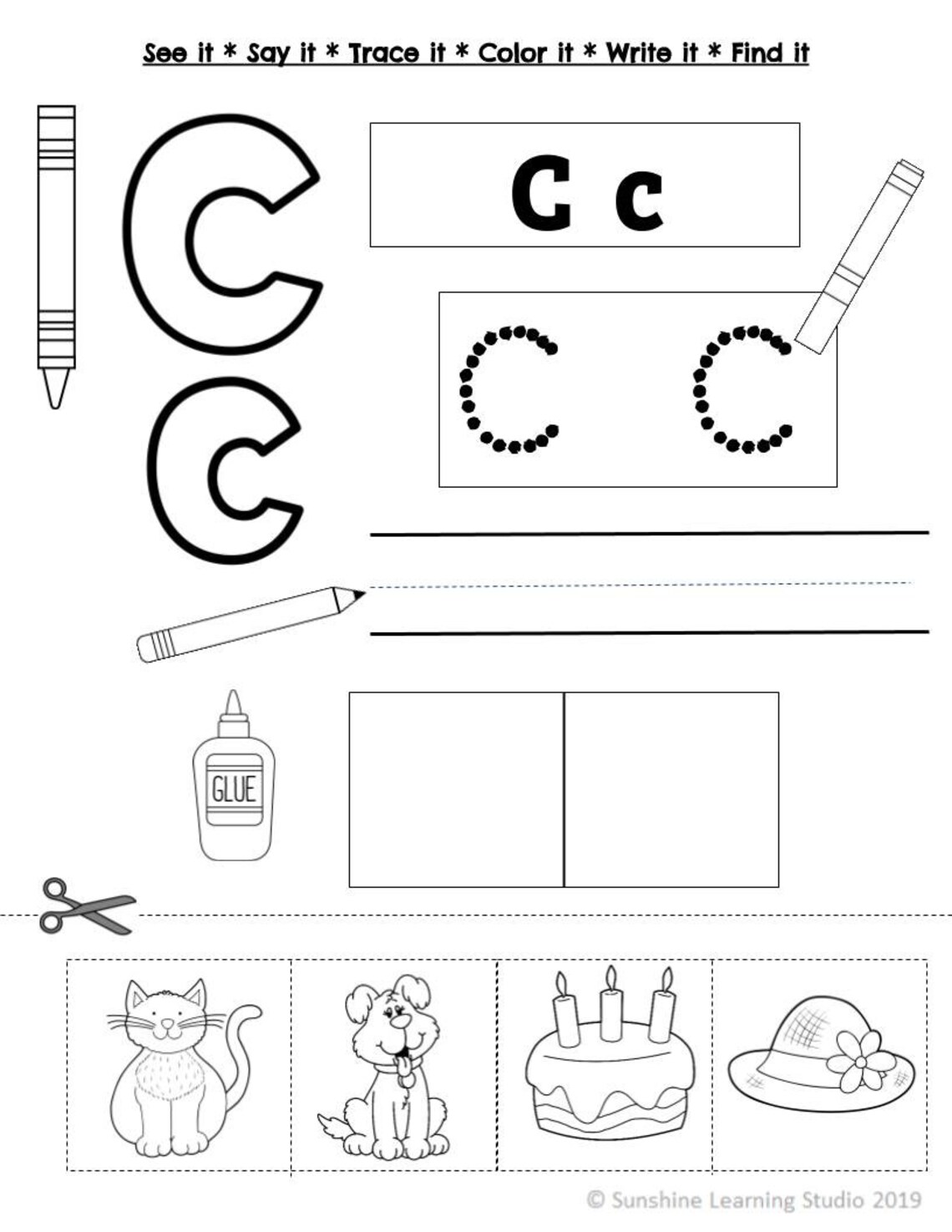 See it * Say it * Trace it * Color it * Write it * Find it

C
c

C c

C c

GLUE

© Sunshine Learning Studio 2019