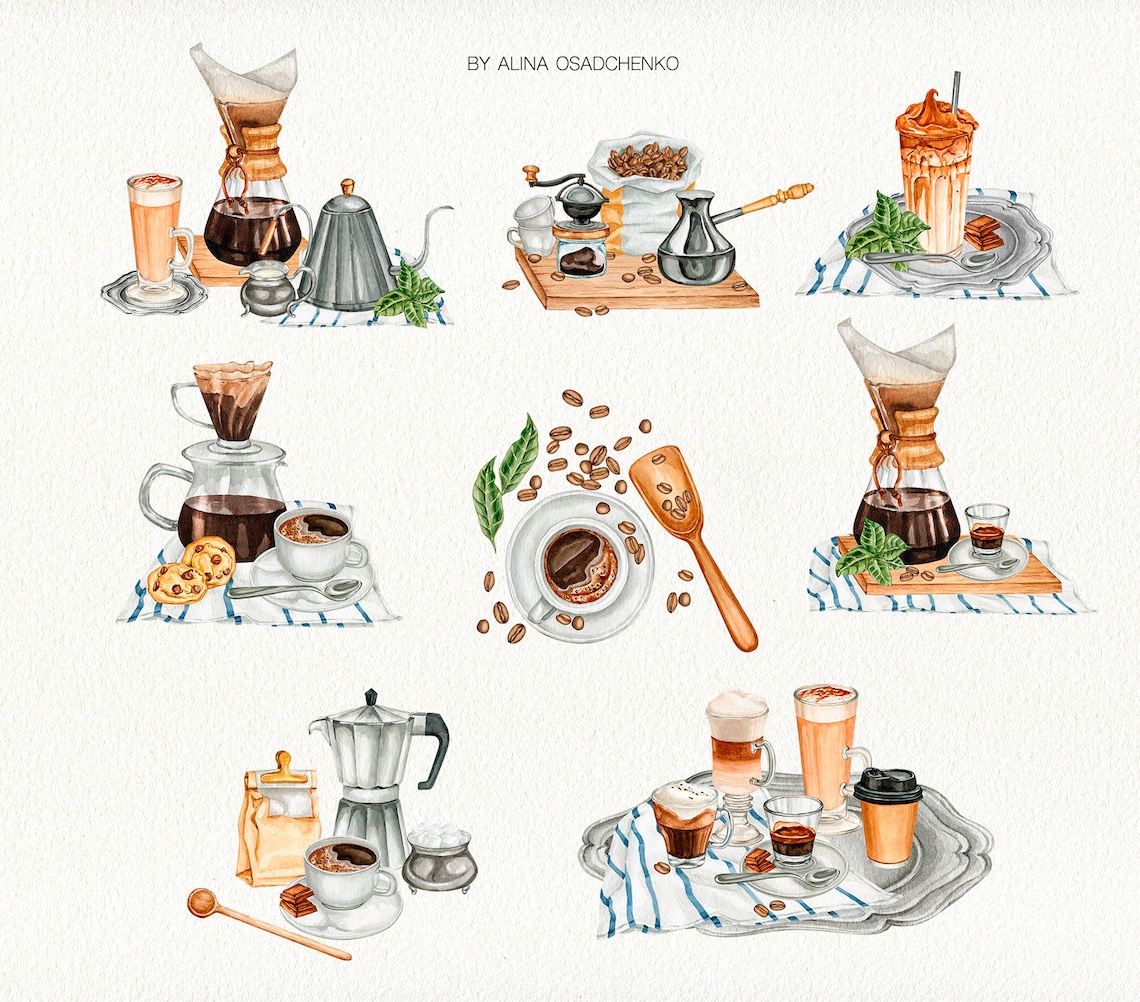 BY ALINA OSADCHENKO