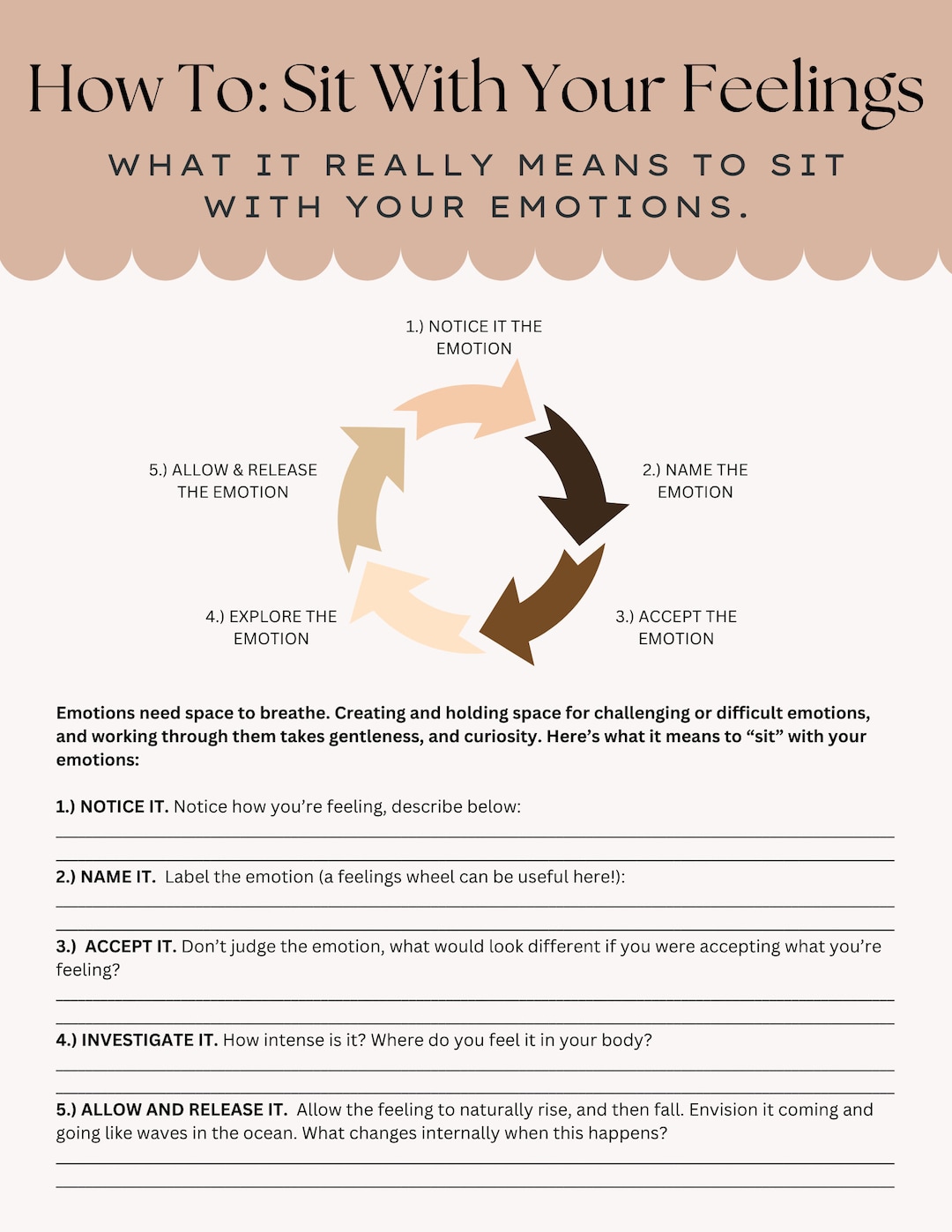 How To: Sit With Your Feelings

WHAT IT REALLY MEANS TO SIT WITH YOUR EMOTIONS.

1.) NOTICE IT THE EMOTION

2.) NAME THE EMOTION

3.) ACCEPT THE EMOTION

4.) EXPLORE THE EMOTION

5.) ALLOW & RELEASE THE EMOTION

Emotions need space to breathe. Creating and holding space for challenging or difficult emotions, and working through them takes gentleness, and curiosity. Here's what it means to "sit" with your emotions:

1.) NOTICE IT. Notice how you're feeling, describe below:

2.) NAME IT. Label the emotion (a feelings wheel can be useful here!):

3.) ACCEPT IT. Don't judge the emotion, what would look different if you were accepting what you're feeling?

4.) INVESTIGATE IT. How intense is it? Where do you feel it in your body?

5.) ALLOW AND RELEASE IT. Allow the feeling to naturally rise, and then fall. Envision it coming and going like waves in the ocean. What changes internally when this happens?