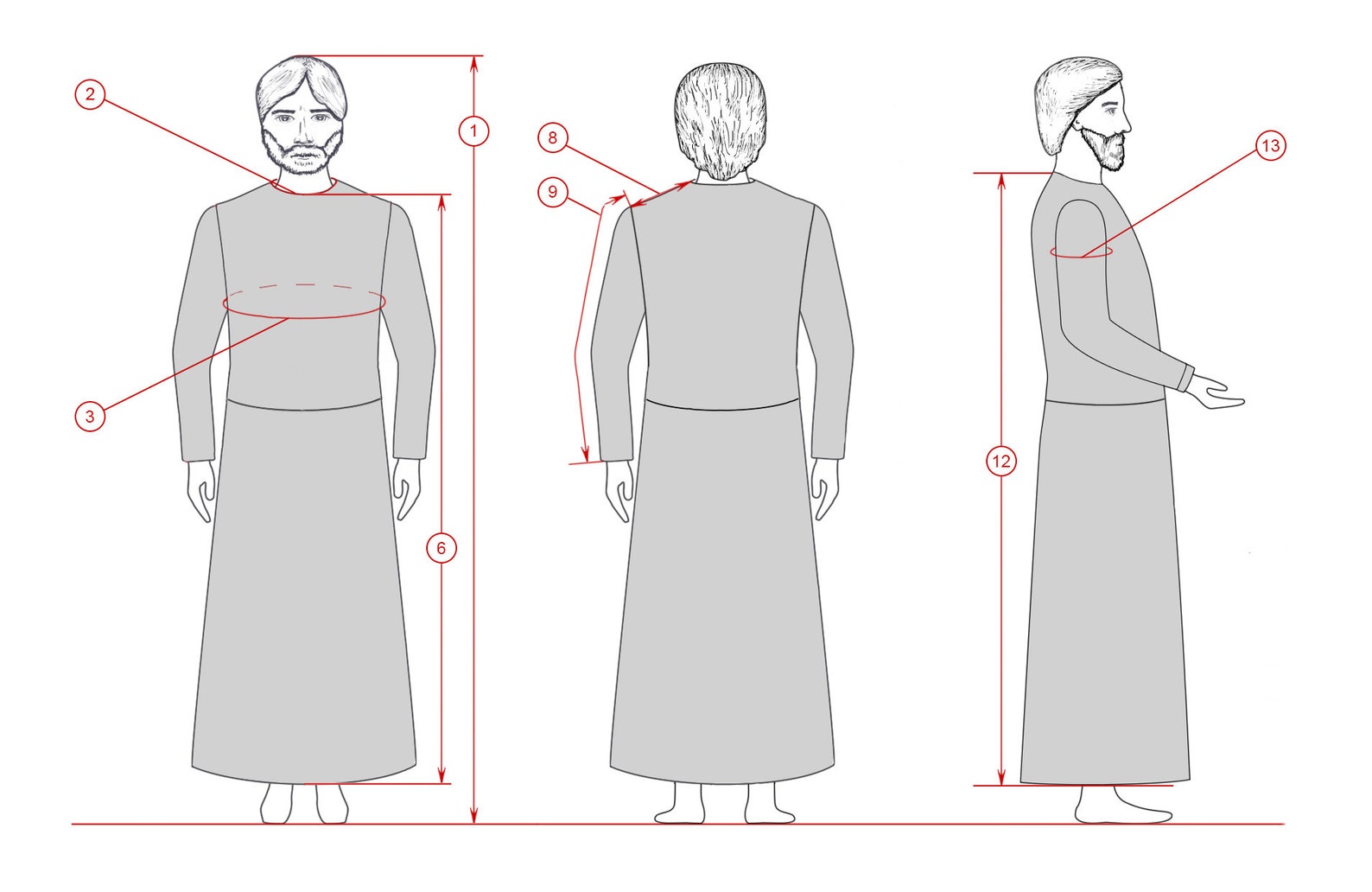 2
1
3
6
8
9
13
12