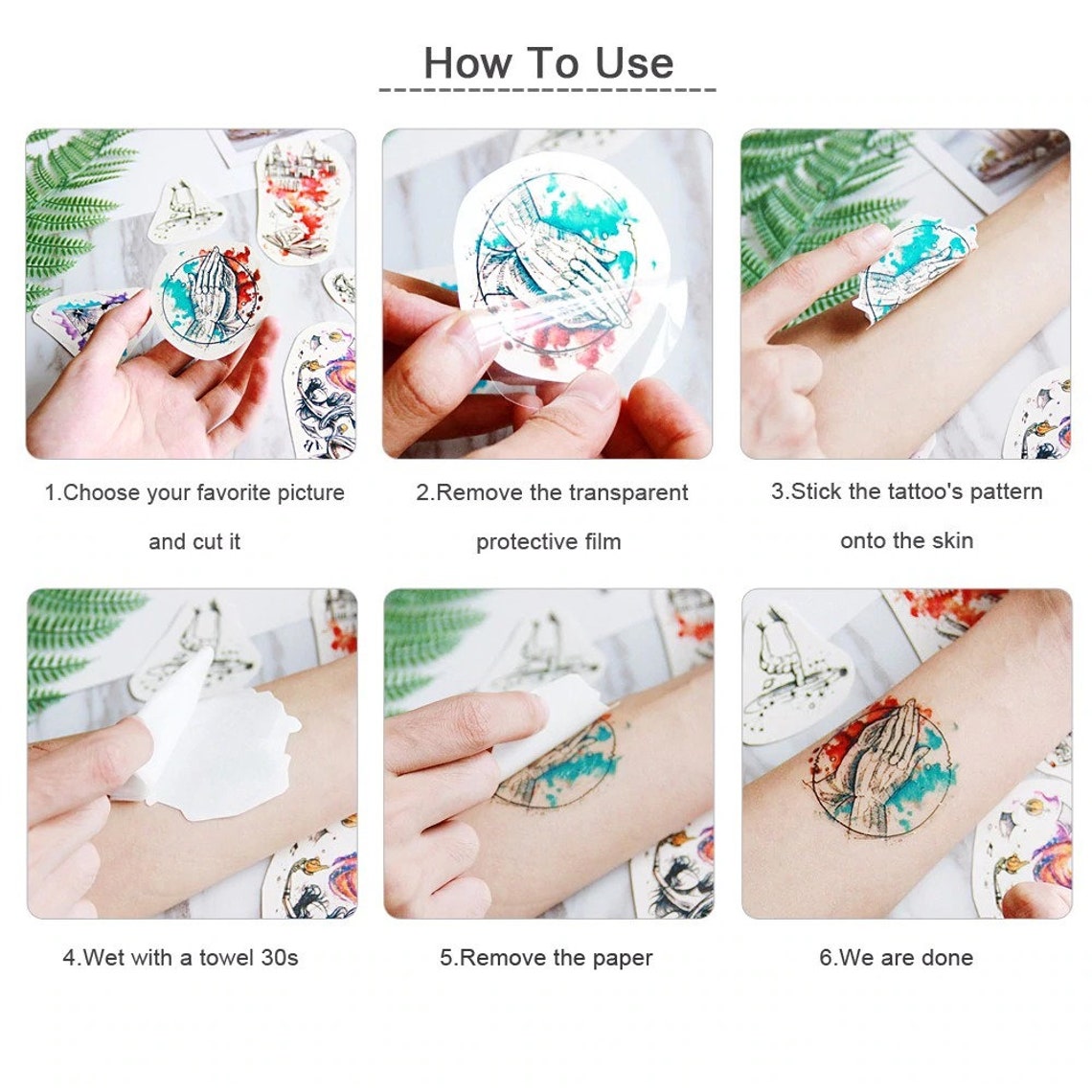 How To Use

1.Choose your favorite picture and cut it

2.Remove the transparent protective film

3.Stick the tattoo's pattern onto the skin

4.Wet with a towel 30s

5.Remove the paper

6.We are done