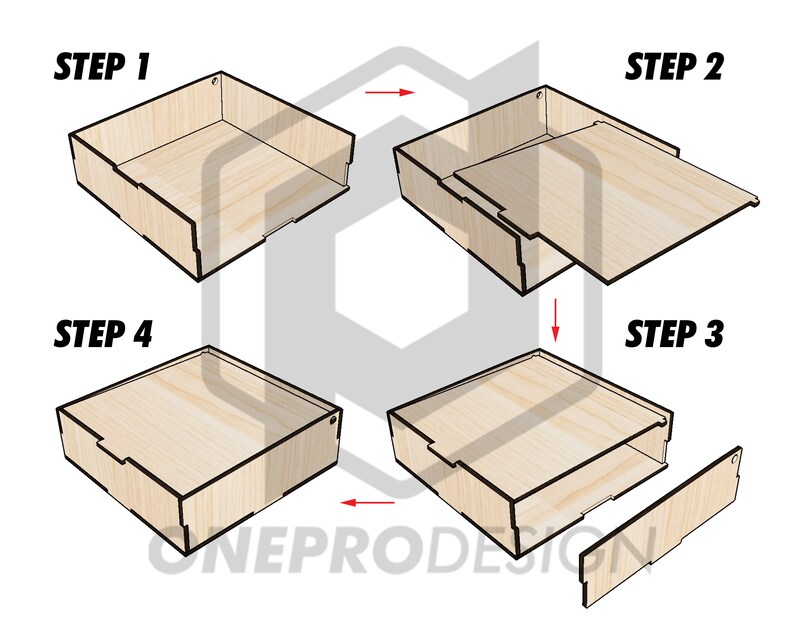 STEP 1

STEP 2

STEP 4

STEP 3

ONEPRODESIGN