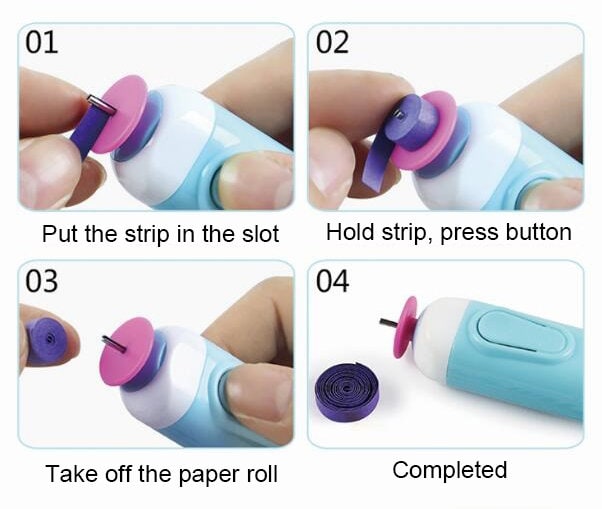 01

Put the strip in the slot

02

Hold strip, press button

03

Take off the paper roll

04

Completed