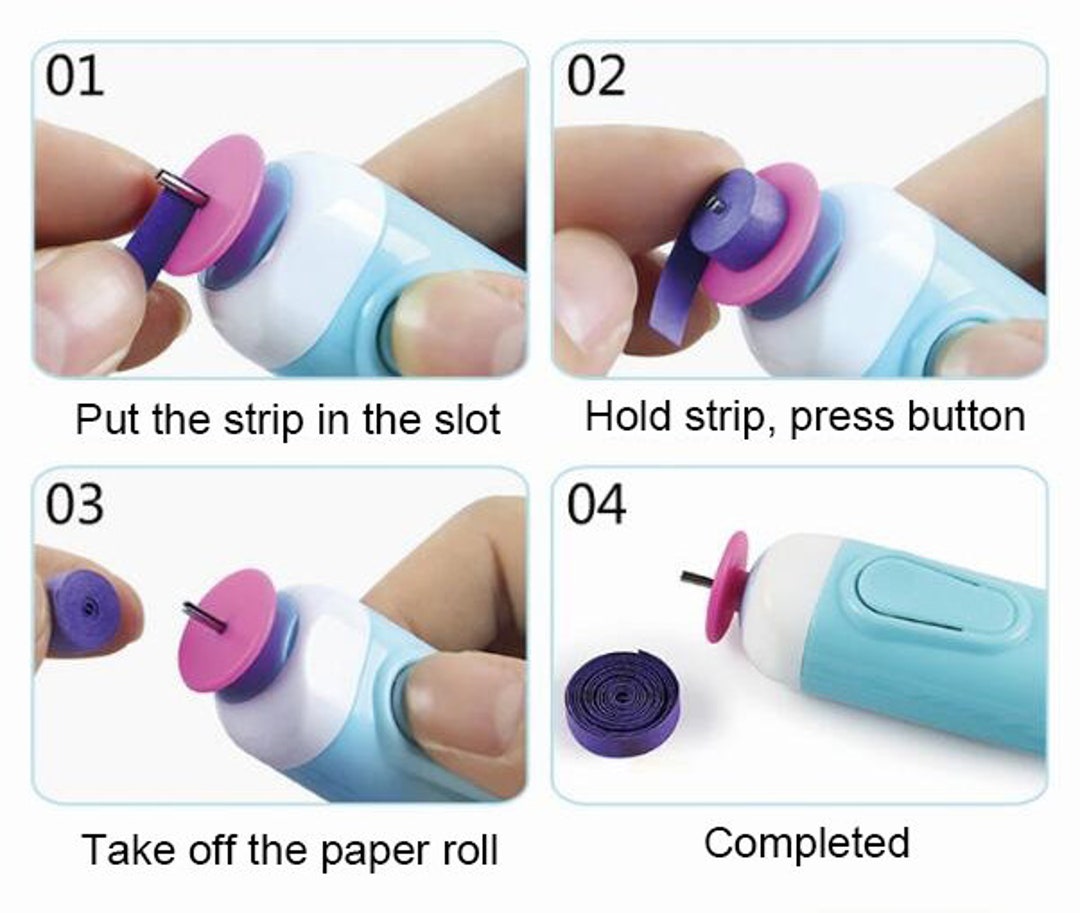 01

Put the strip in the slot

02

Hold strip, press button

03

Take off the paper roll

04

Completed