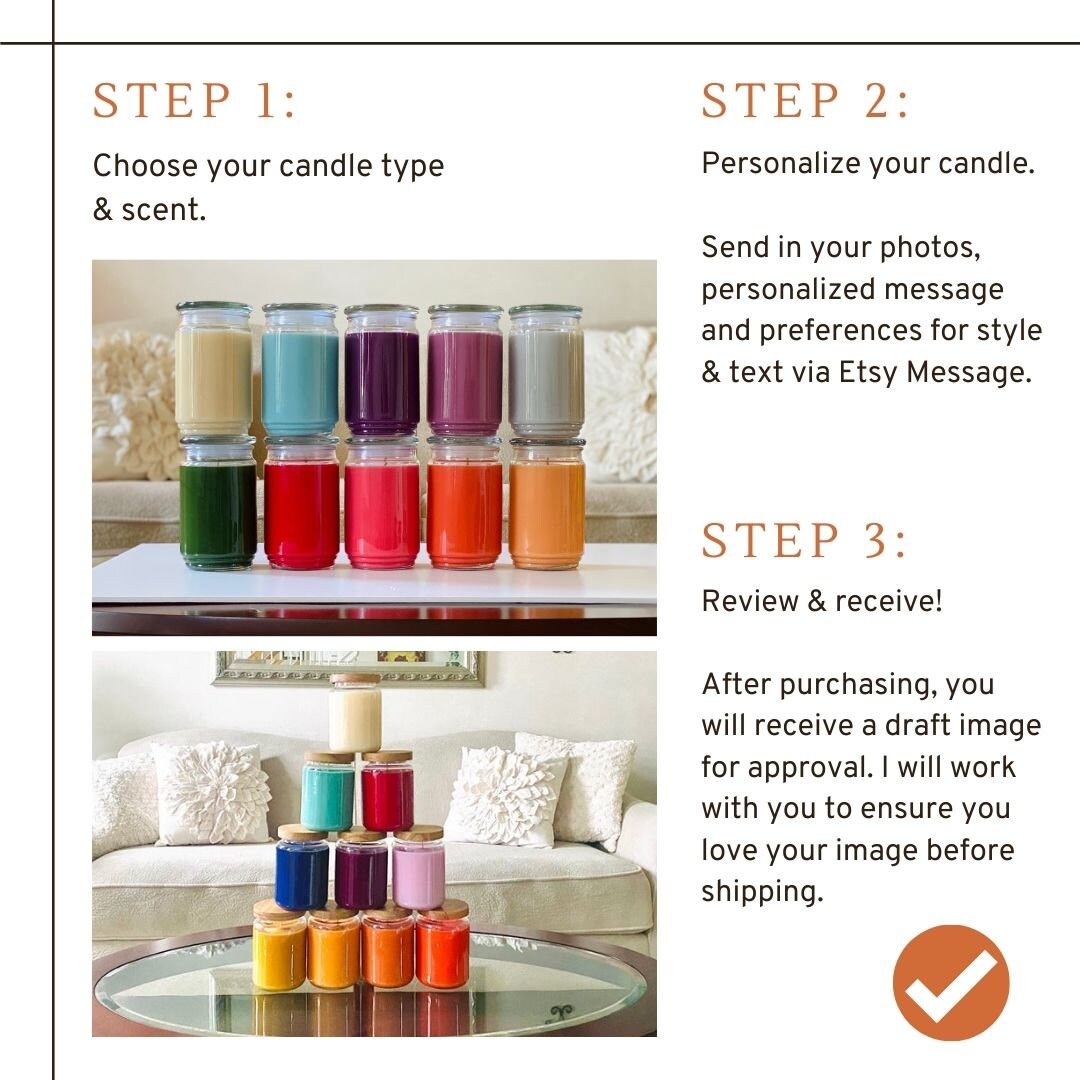 STEP 1:

Choose your candle type & scent.

STEP 2:

Personalize your candle.

Send in your photos, personalized message and preferences for style & text via Etsy Message.

STEP 3:

Review & receive!

After purchasing, you will receive a draft image for approval. I will work with you to ensure you love your image before shipping.