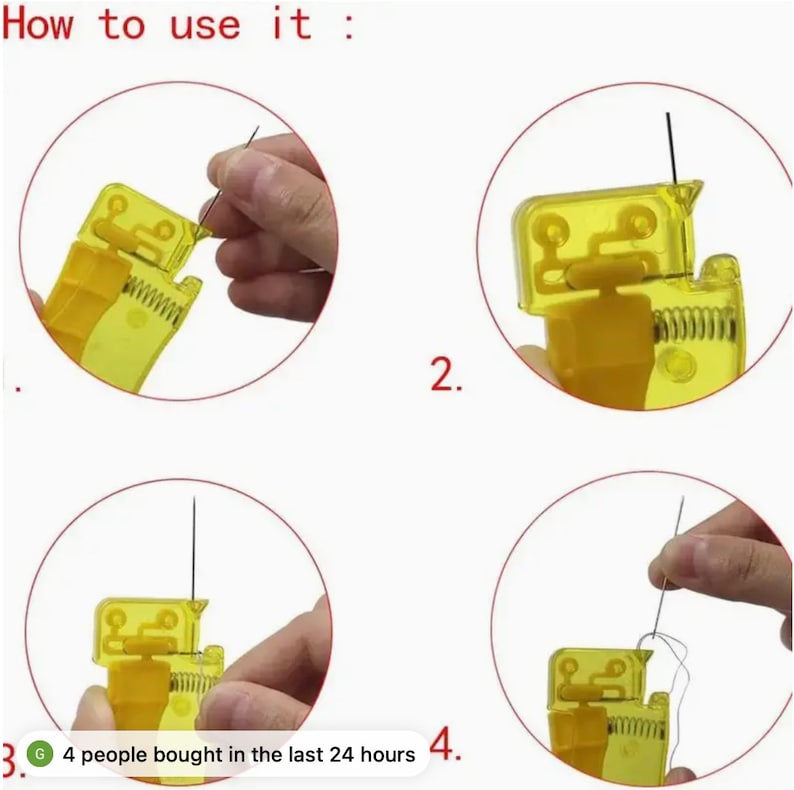 How to use it :

.

2.

3.

G 4 people bought in the last 24 hours

4.