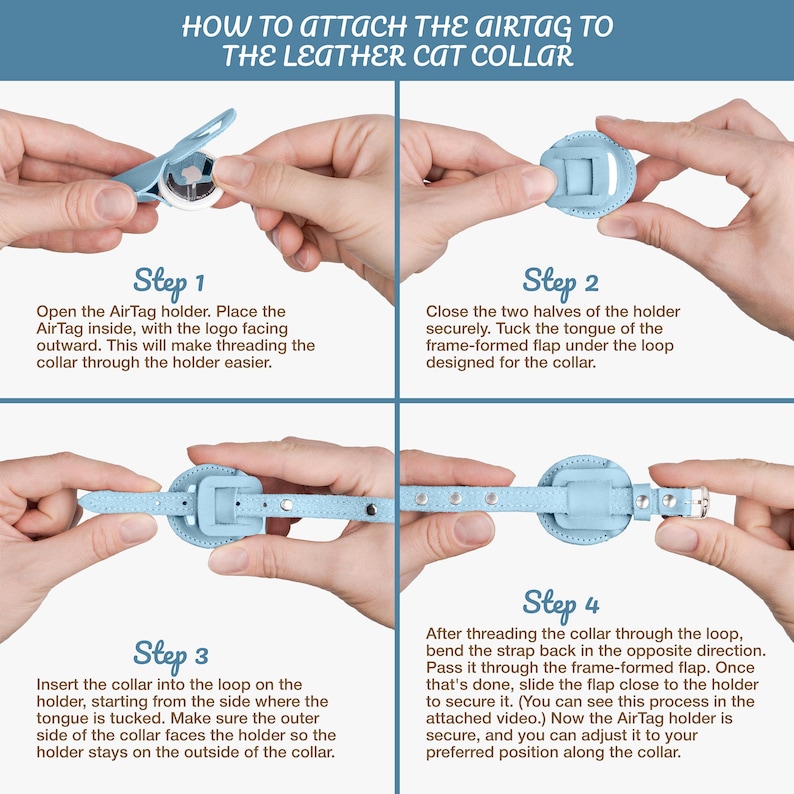 HOW TO ATTACH THE AIRTAG TO THE LEATHER CAT COLLAR

Step 1

Open the AirTag holder. Place the AirTag inside, with the logo facing outward. This will make threading the collar through the holder easier.

Step 2

Close the two halves of the holder securely. Tuck the tongue of the frame-formed flap under the loop designed for the collar.

Step 3

Insert the collar into the loop on the holder, starting from the side where the tongue is tucked. Make sure the outer side of the collar faces the holder so the holder stays on the outside of the collar.

Step 4

After threading the collar through the loop, bend the strap back in the opposite direction. Pass it through the frame-formed flap. Once that's done, slide the flap close to the holder to secure it. (You can see this process in the attached video.) Now the AirTag holder is secure, and you can adjust it to your preferred position along the collar.