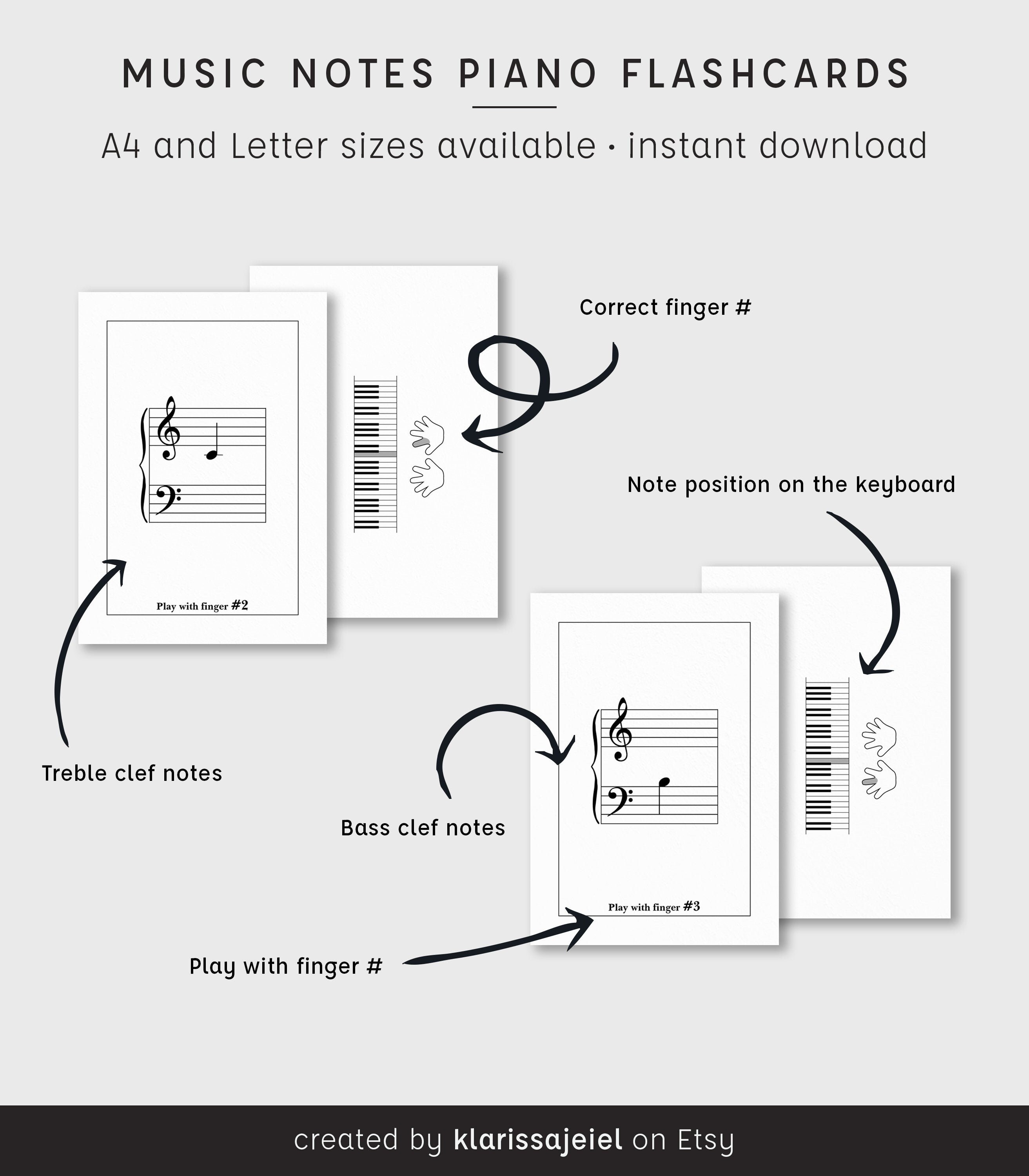 MUSIC NOTES PIANO FLASHCARDS

A4 and Letter sizes available · instant download

Correct finger #

Play with finger #2

Note position on the keyboard

Treble clef notes

Bass clef notes

Play with finger #3

Play with finger #

created by klarissajeiel on Etsy