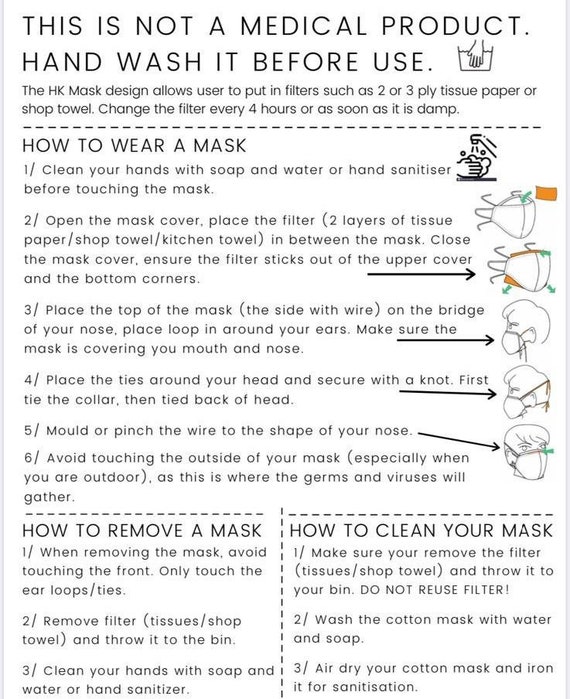 THIS IS NOT A MEDICAL PRODUCT.
HAND WASH IT BEFORE USE.

The HK Mask design allows user to put in filters such as 2 or 3 ply tissue paper or shop towel. Change the filter every 4 hours or as soon as it is damp.

HOW TO WEAR A MASK

1/ Clean your hands with soap and water or hand sanitiser before touching the mask.

2/ Open the mask cover, place the filter (2 layers of tissue paper/shop towel/kitchen towel) in between the mask. Close the mask cover, ensure the filter sticks out of the upper cover and the bottom corners.

3/ Place the top of the mask (the side with wire) on the bridge of your nose, place loop in around your ears. Make sure the mask is covering you mouth and nose.

4/ Place the ties around your head and secure with a knot. First tie the collar, then tied back of head.

5/ Mould or pinch the wire to the shape of your nose.

6/ Avoid touching the outside of your mask (especially when you are outdoor), as this is where the germs and viruses will gather.

HOW TO REMOVE A MASK

1/ When removing the mask, avoid touching the front. Only touch the ear loops/ties.

2/ Remove filter (tissues/shop towel) and throw it to the bin.

3/ Clean your hands with soap and water or hand sanitizer.

HOW TO CLEAN YOUR MASK

1/ Make sure your remove the filter (tissues/shop towel) and throw it to your bin. DO NOT REUSE FILTER!

2/ Wash the cotton mask with water and soap.

3/ Air dry your cotton mask and iron it for sanitisation.