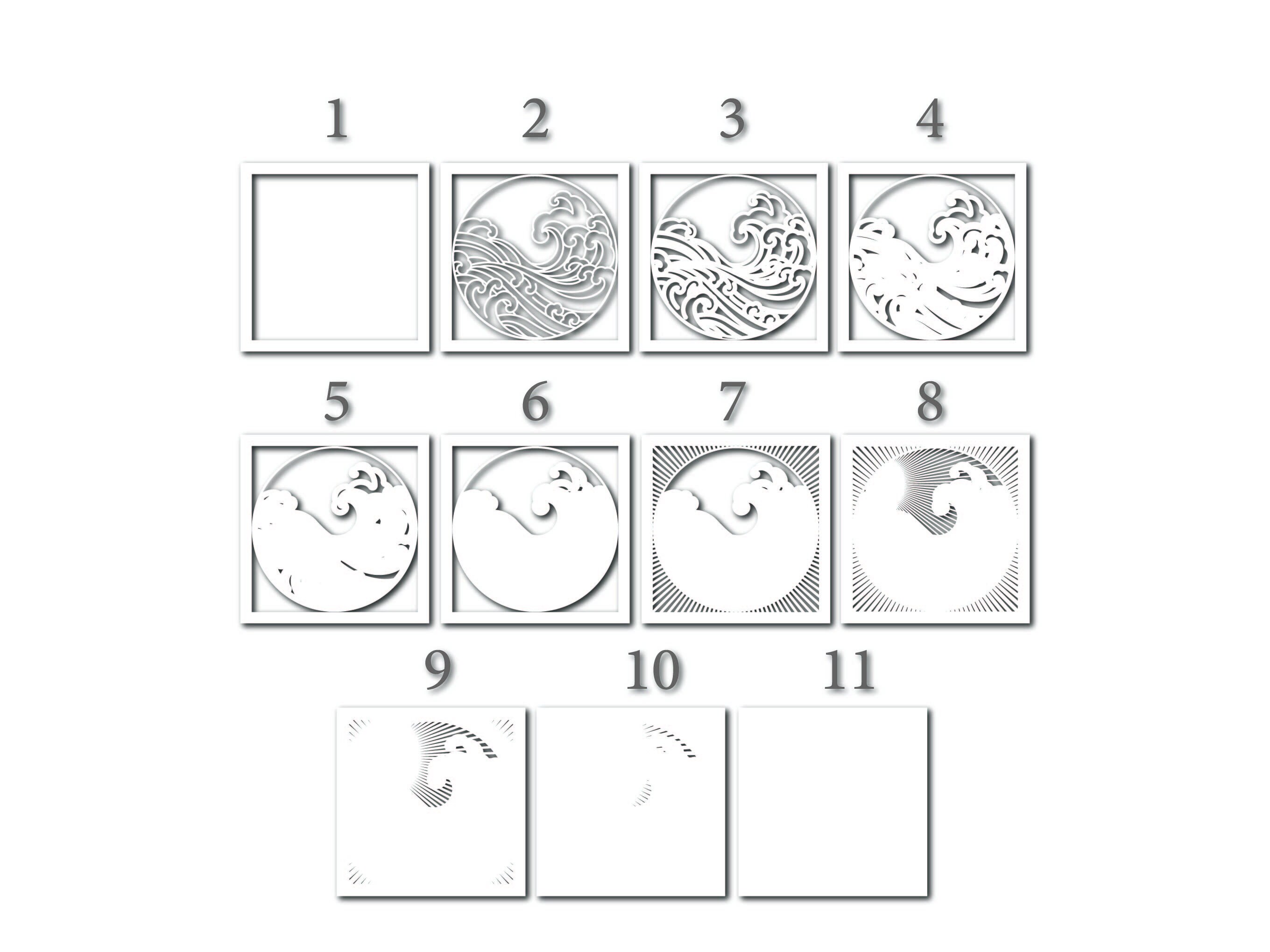 1 2 3 4

5 6 7 8

9 10 11