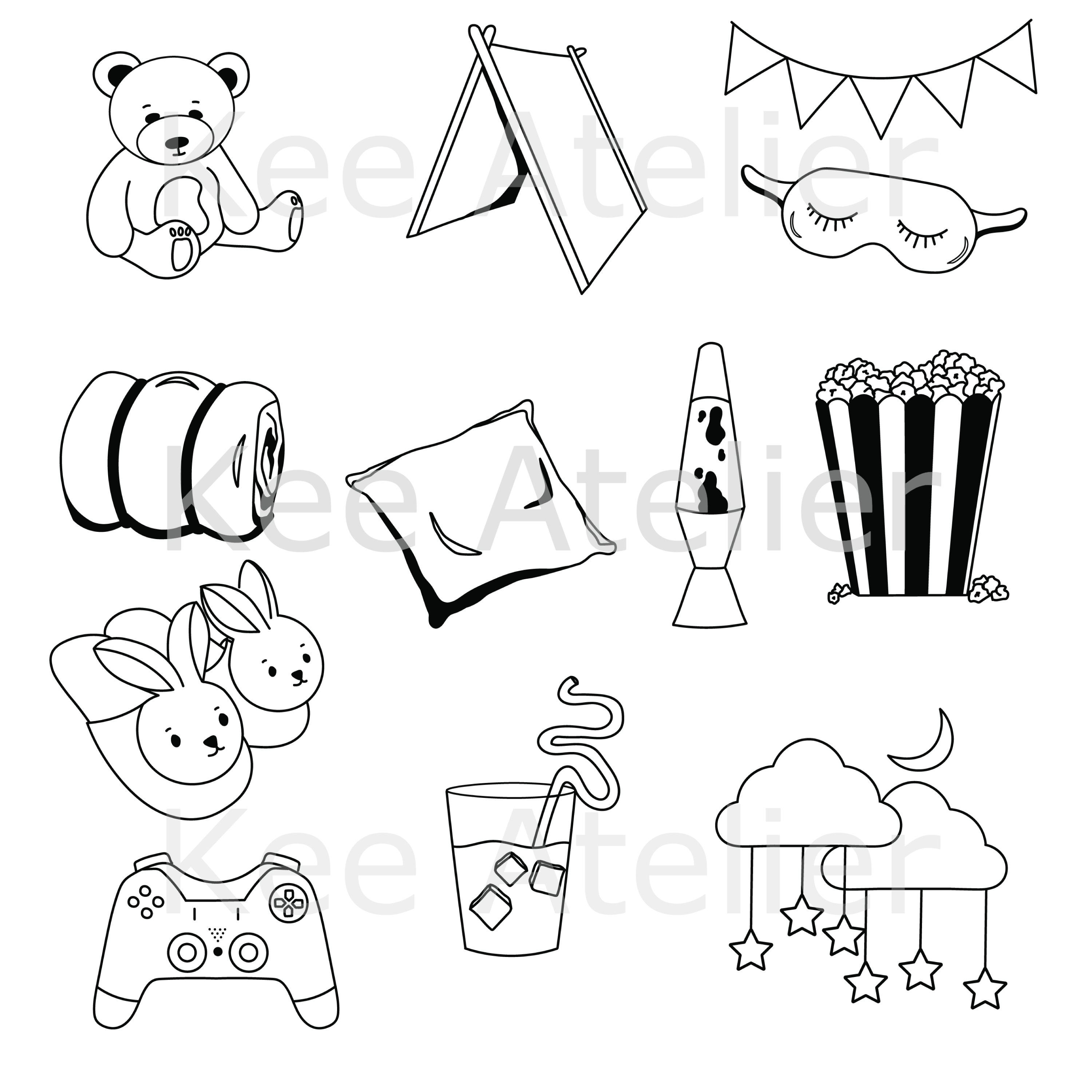 Kee Atelier

Kee Atelier

Kee Atelier