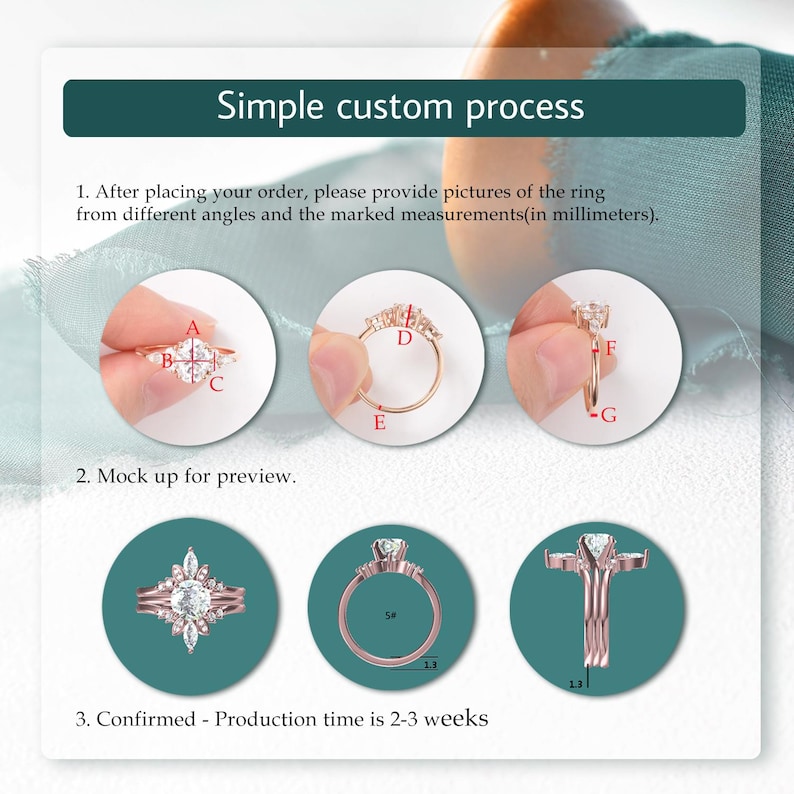 Simple custom process

1. After placing your order, please provide pictures of the ring from different angles and the marked measurements(in millimeters).

A
B
C
D
E
F
G

2. Mock up for preview.

5#
1.3
1.3

3. Confirmed - Production time is 2-3 weeks