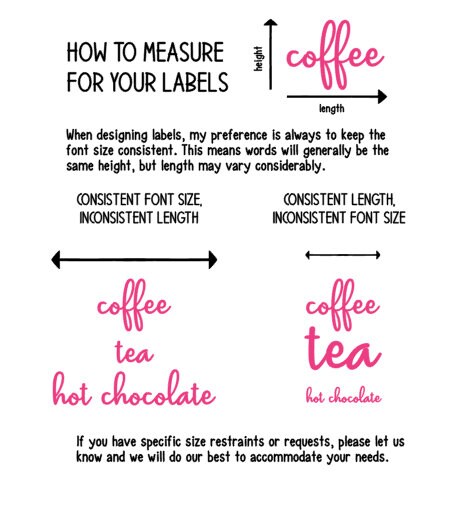 HOW TO MEASURE FOR YOUR LABELS

height

coffee

length

When designing labels, my preference is always to keep the font size consistent. This means words will generally be the same height, but length may vary considerably.

CONSISTENT FONT SIZE, INCONSISTENT LENGTH

coffee
tea
hot chocolate

CONSISTENT LENGTH, INCONSISTENT FONT SIZE

coffee
tea
hot chocolate

If you have specific size restraints or requests, please let us know and we will do our best to accommodate your needs.